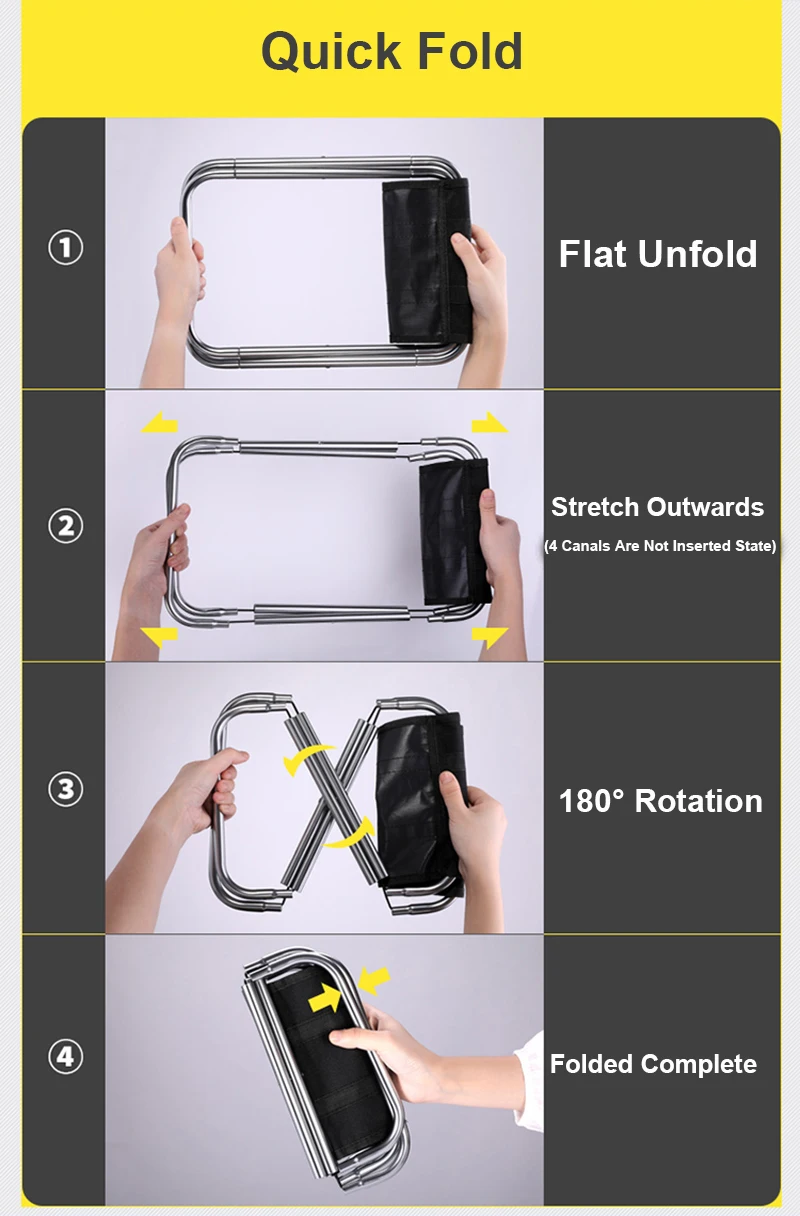 Quick Fold

①

Flat Unfold

②

Stretch Outwards
(4 Canals Are Not Inserted State)

③

180° Rotation

④

Folded Complete