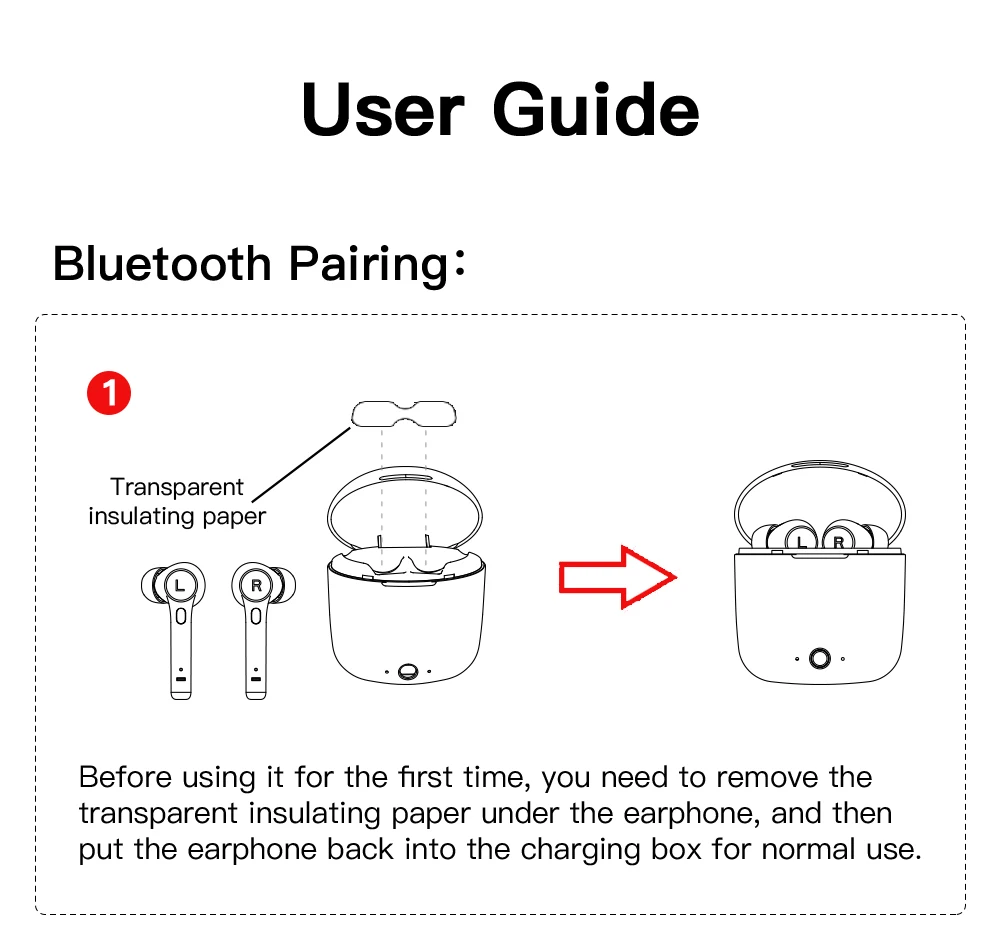 User Guide

Bluetooth Pairing：

1

Transparent insulating paper

L

R

L R

Before using it for the first time, you need to remove the transparent insulating paper under the earphone, and then put the earphone back into the charging box for normal use.