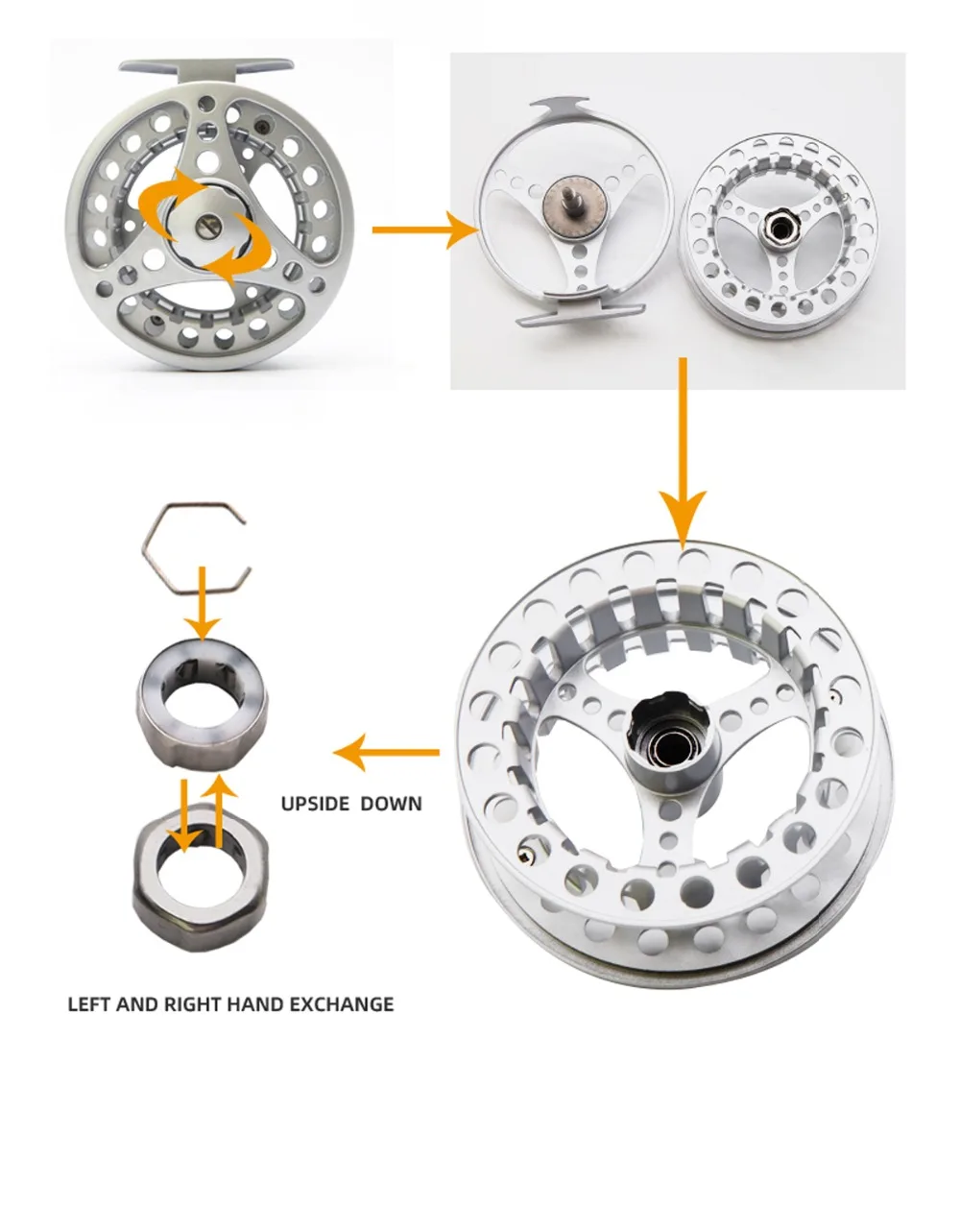 UPSIDE DOWN

LEFT AND RIGHT HAND EXCHANGE