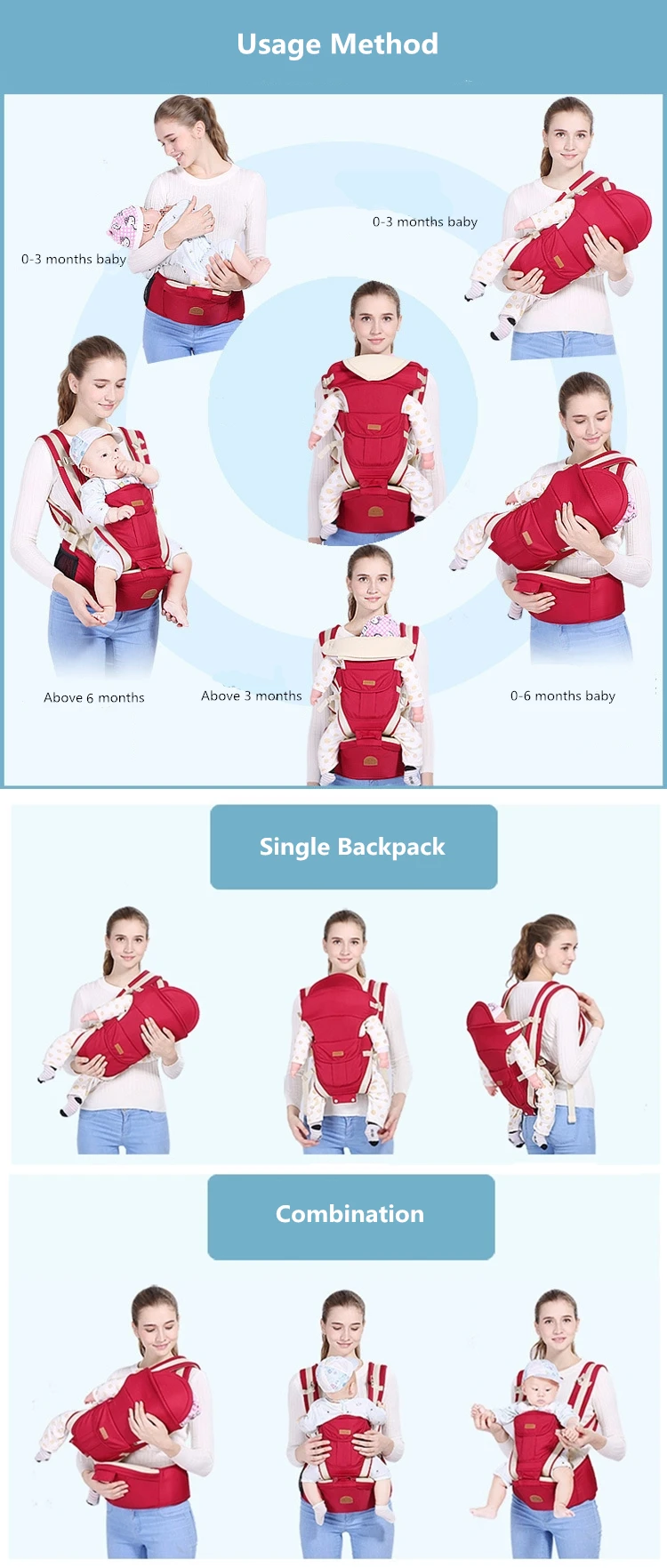 Usage Method

0-3 months baby

0-3 months baby

Above 6 months

Above 3 months

0-6 months baby

Single Backpack

Combination