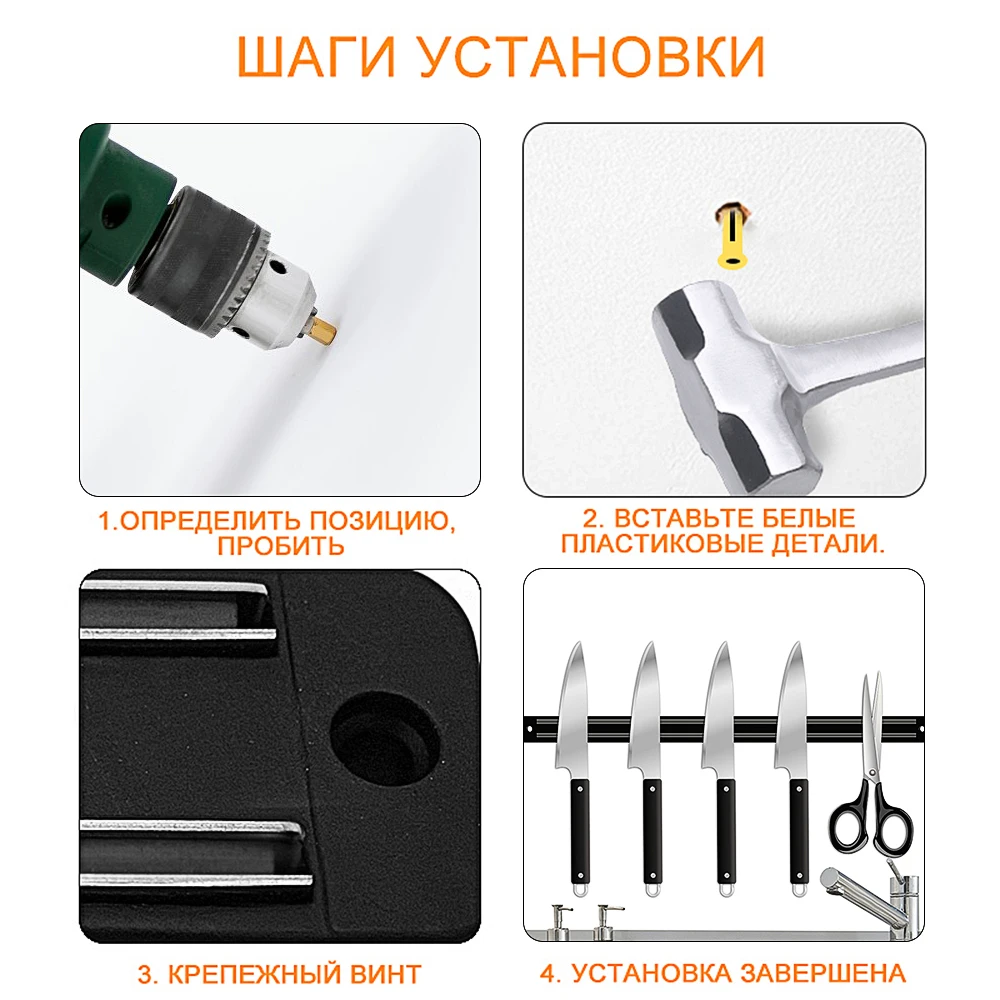 ШАГИ УСТАНОВКИ

1.ОПРЕДЕЛИТЬ ПОЗИЦИЮ, ПРОБИТЬ

2. ВСТАВЬТЕ БЕЛЫЕ ПЛАСТИКОВЫЕ ДЕТАЛИ.

3. КРЕПЕЖНЫЙ ВИНТ

4. УСТАНОВКА ЗАВЕРШЕНА