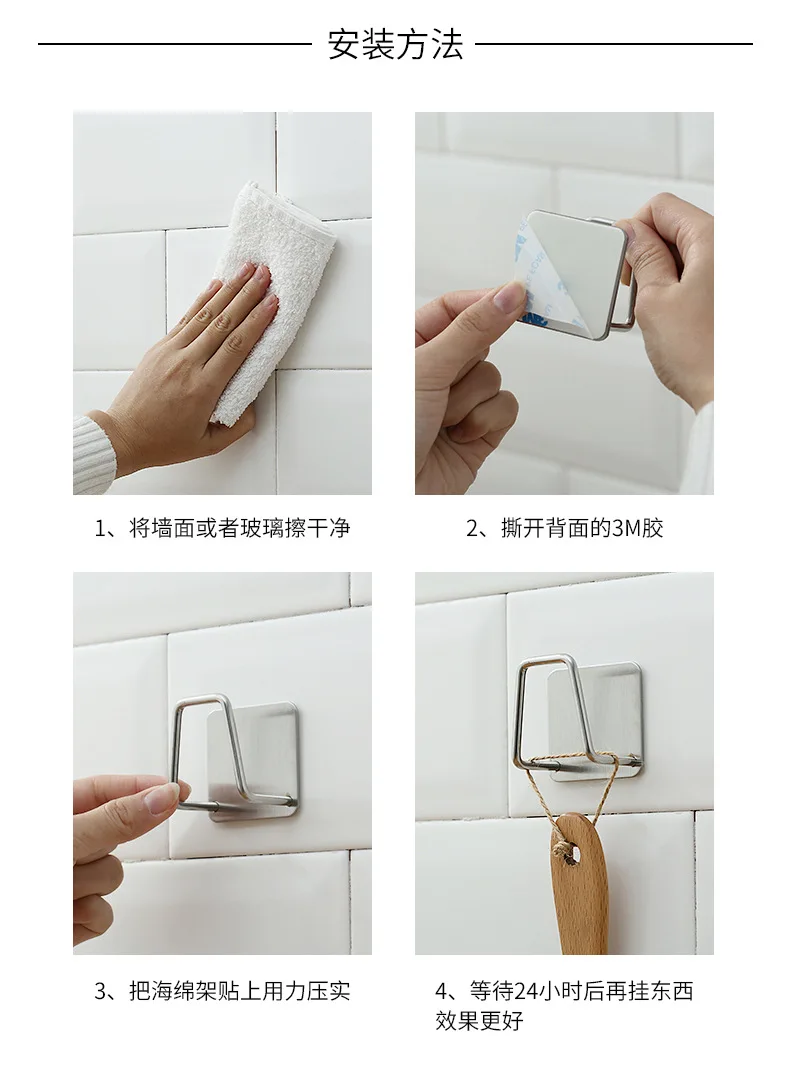 安装方法

1、将墙面或者玻璃擦干净

2、撕开背面的3M胶

3、把海绵架贴上用力压实

4、等待24小时后再挂东西效果更好