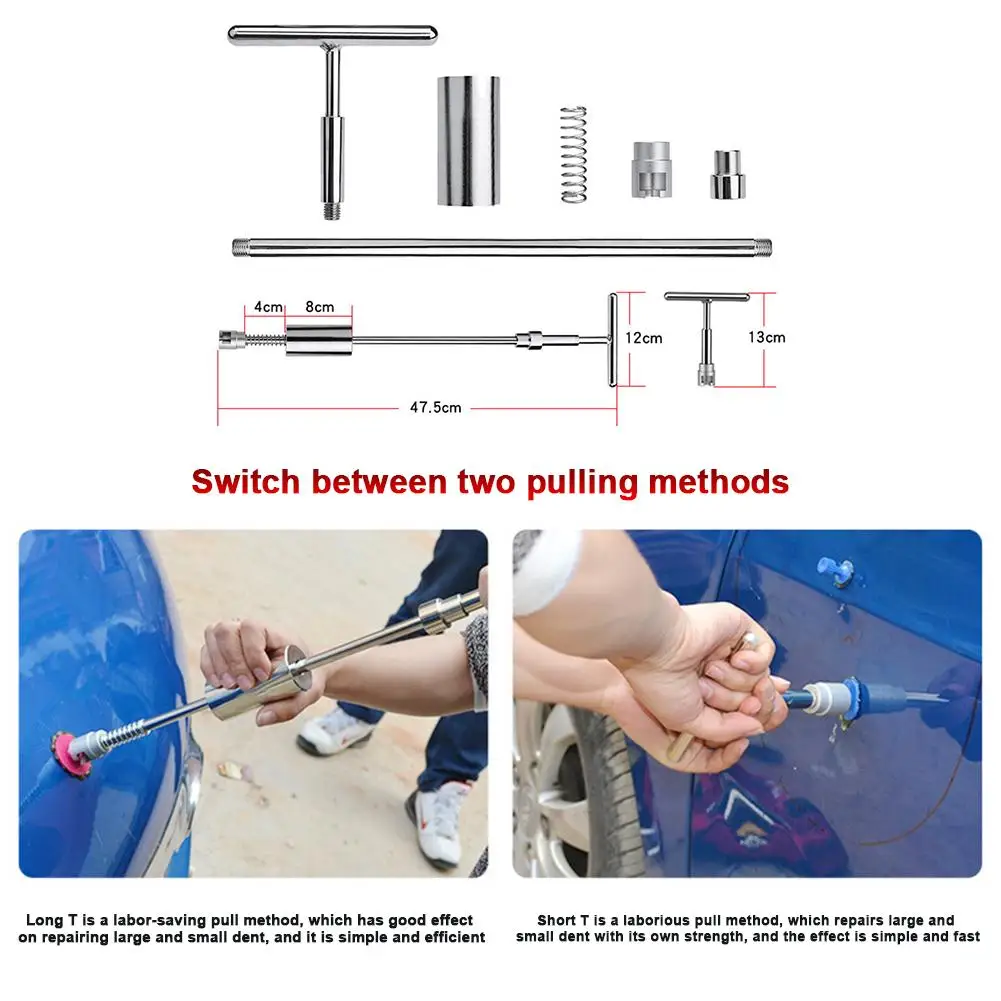 4cm 8cm

12cm

13cm

47.5cm

Switch between two pulling methods

Long T is a labor-saving pull method, which has good effect on repairing large and small dent, and it is simple and efficient

Short T is a laborious pull method, which repairs large and small dent with its own strength, and the effect is simple and fast