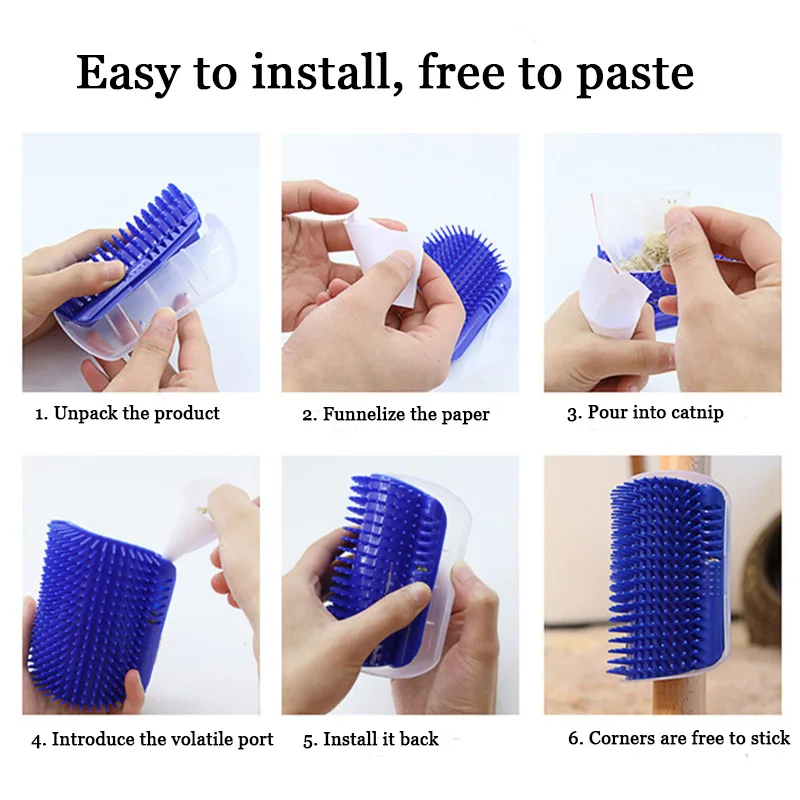 Easy to install, free to paste

1. Unpack the product

2. Funnelize the paper

3. Pour into catnip

4. Introduce the volatile port

5. Install it back

6. Corners are free to stick