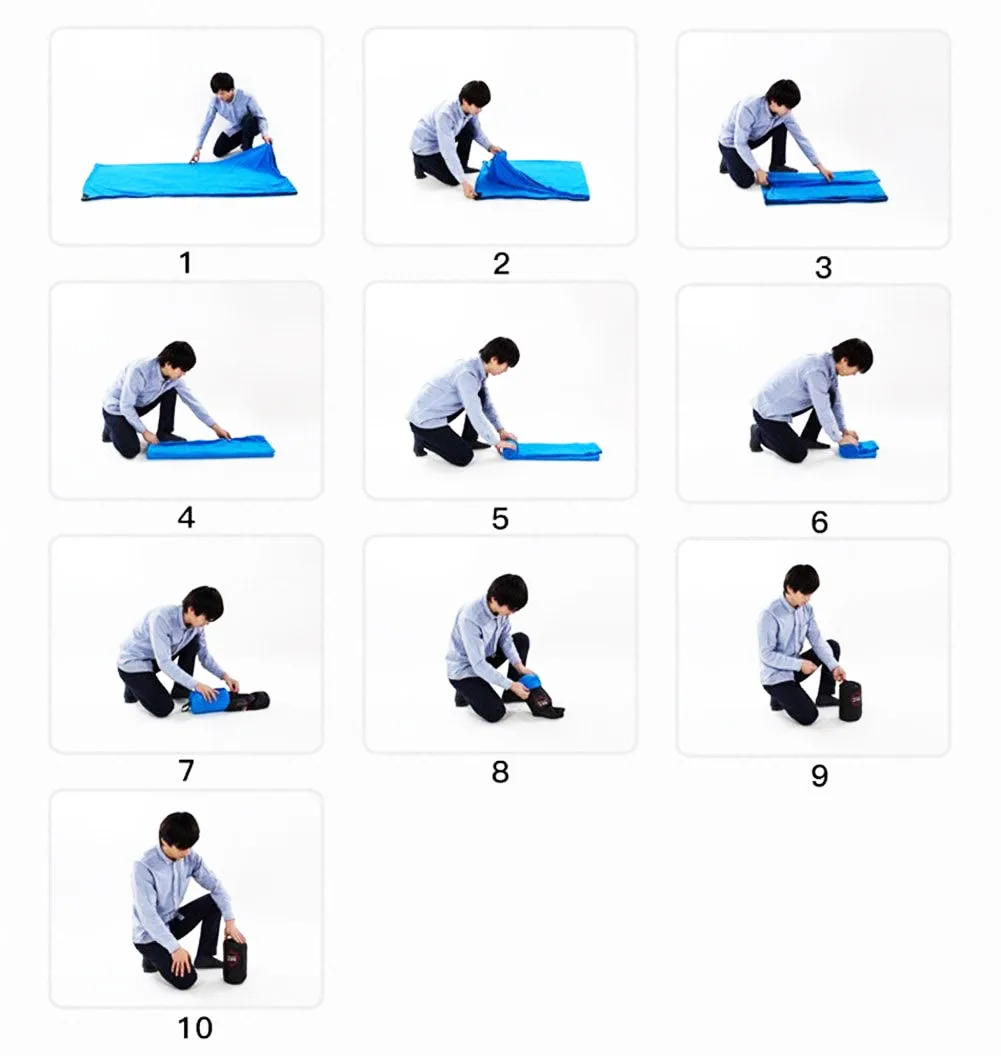 1

2

3

4

5

6

7

8

9

10