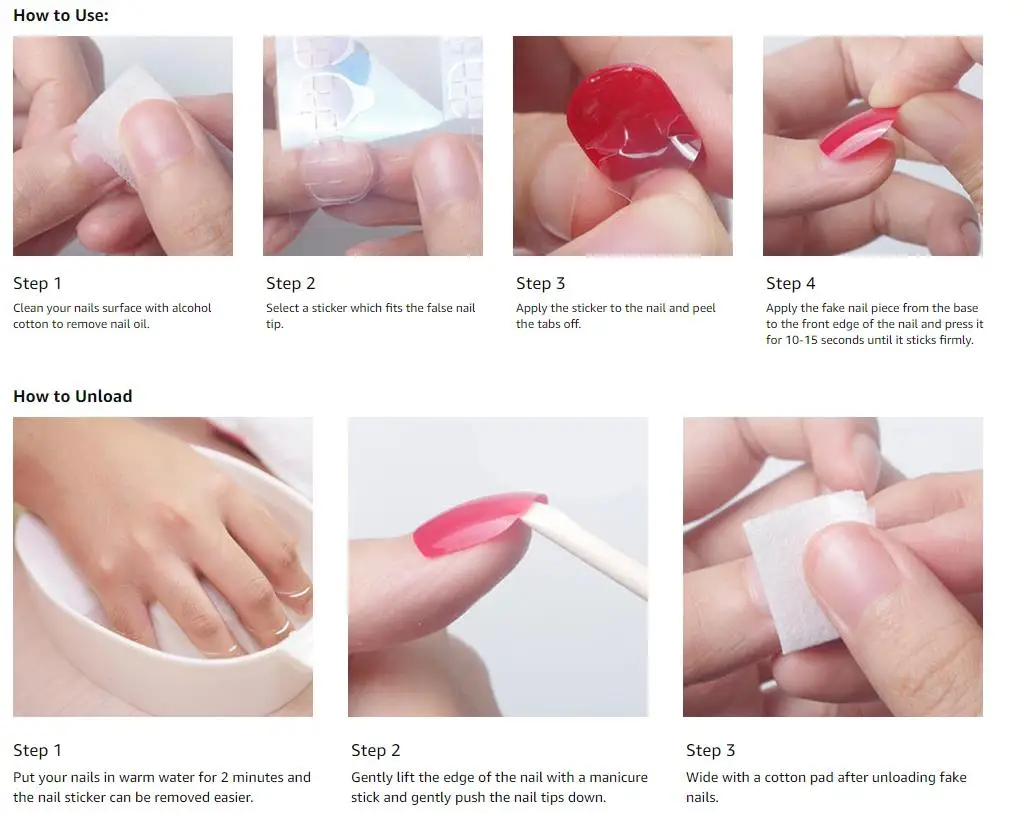 How to Use:

Step 1
Clean your nails surface with alcohol cotton to remove nail oil.

Step 2
Select a sticker which fits the false nail tip.

Step 3
Apply the sticker to the nail and peel the tabs off.

Step 4
Apply the fake nail piece from the base to the front edge of the nail and press it for 10-15 seconds until it sticks firmly.

How to Unload

Step 1
Put your nails in warm water for 2 minutes and the nail sticker can be removed easier.

Step 2
Gently lift the edge of the nail with a manicure stick and gently push the nail tips down.

Step 3
Wide with a cotton pad after unloading fake nails.