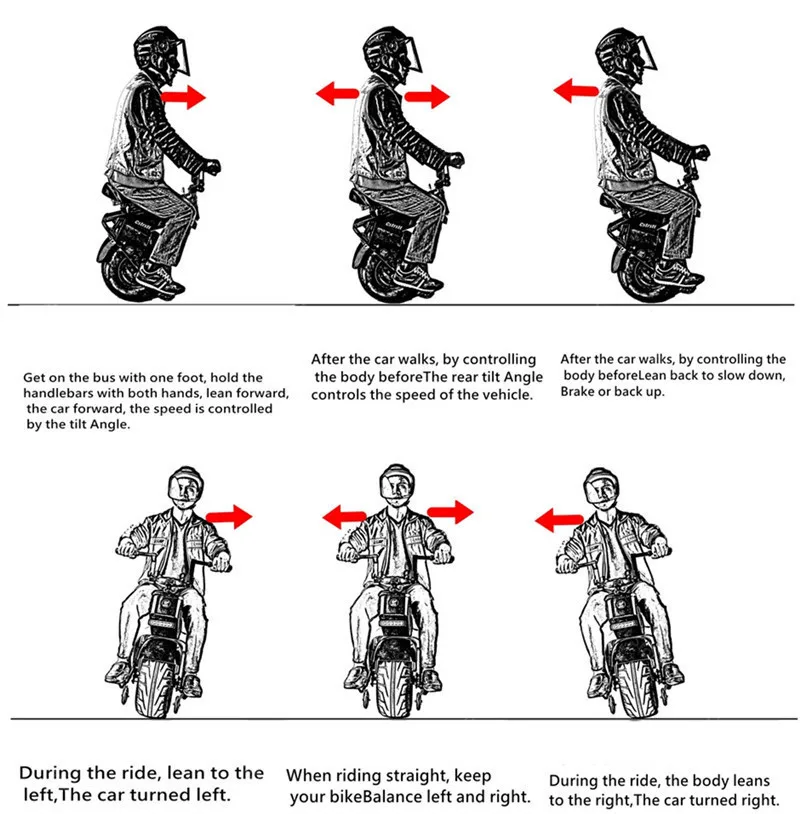 Get on the bus with one foot, hold the handlebars with both hands, lean forward, the car forward, the speed is controlled by the tilt Angle.

After the car walks, by controlling the body beforeThe rear tilt Angle controls the speed of the vehicle.

After the car walks, by controlling the body beforeLean back to slow down, Brake or back up.

During the ride, lean to the left,The car turned left.

When riding straight, keep your bikeBalance left and right.

During the ride, the body leans to the right,The car turned right.