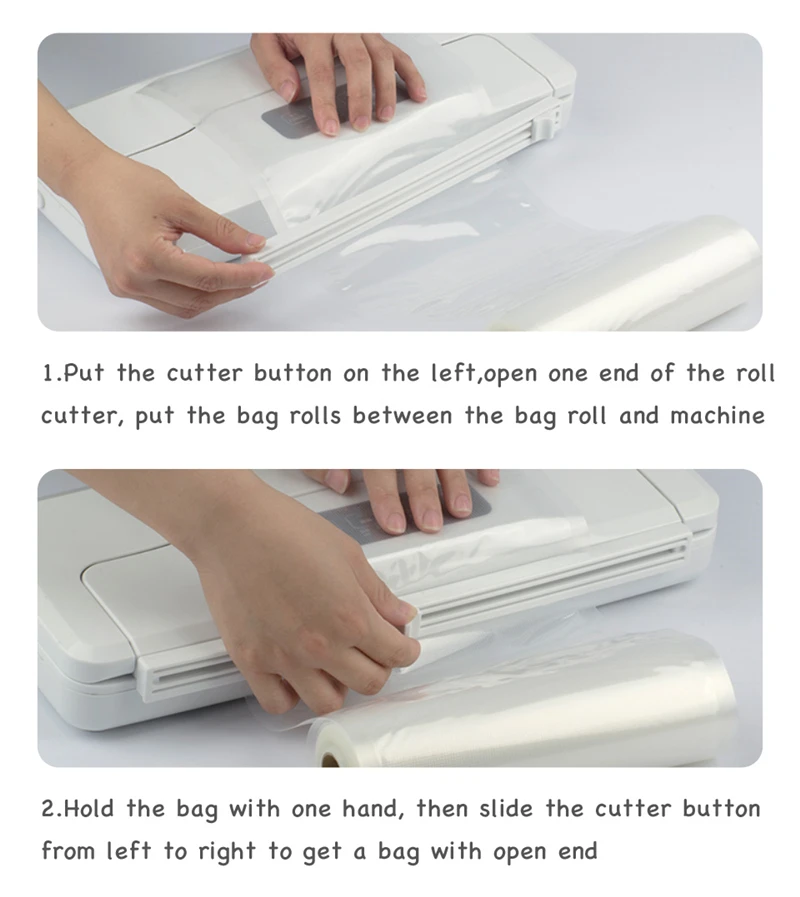 1.Put the cutter button on the left,open one end of the roll cutter, put the bag rolls between the bag roll and machine

2.Hold the bag with one hand, then slide the cutter button from left to right to get a bag with open end