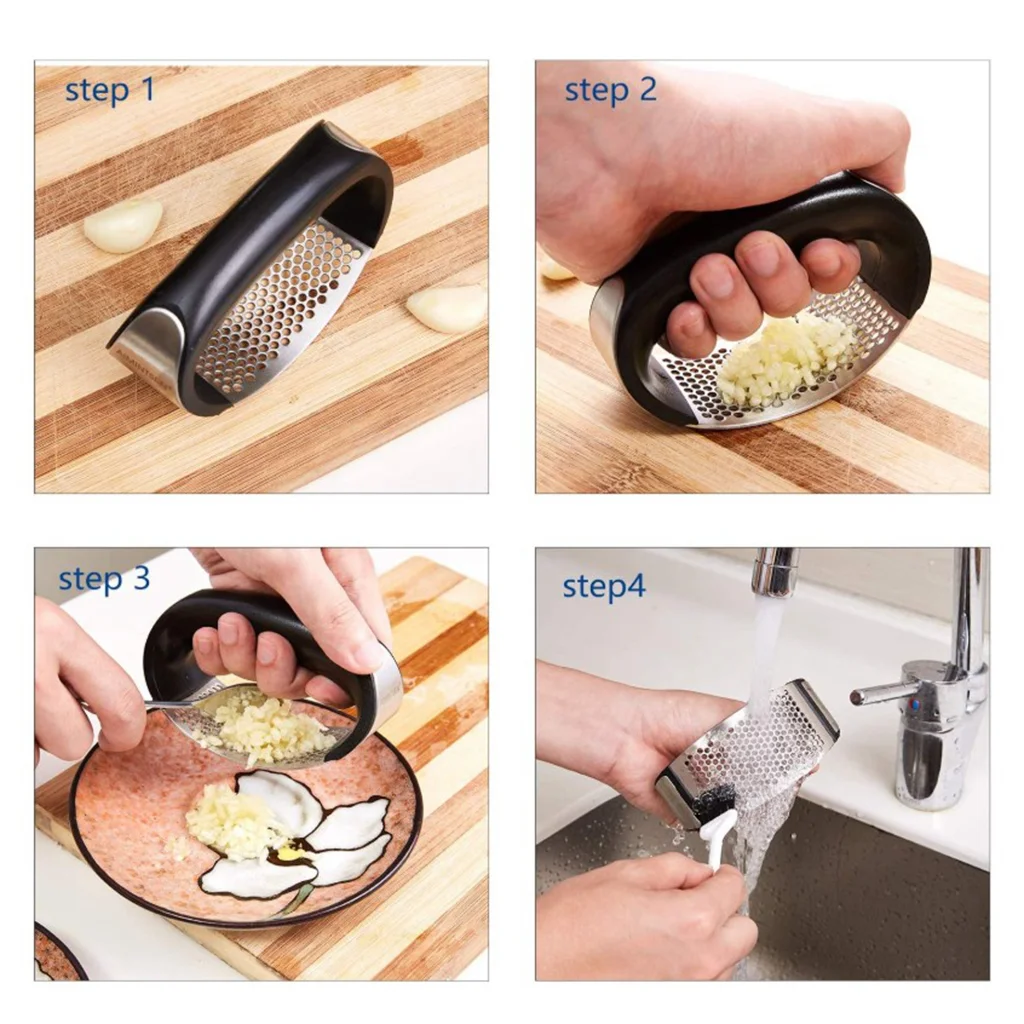 step 1

step 2

step 3

step4