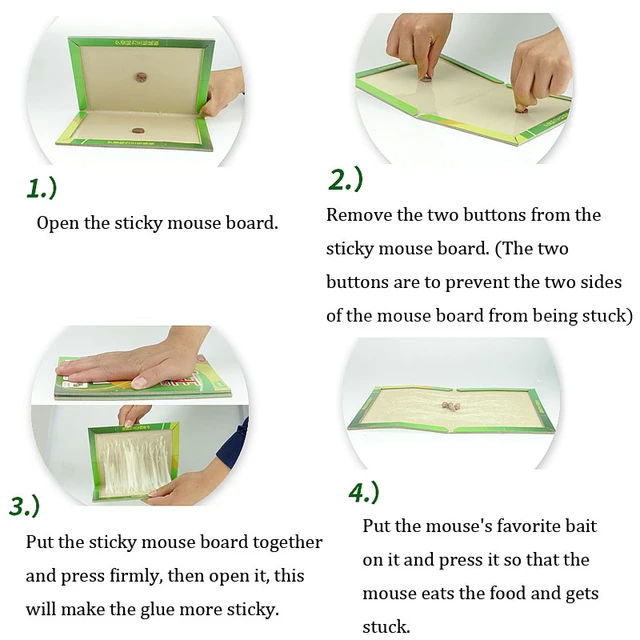 1.)

Open the sticky mouse board.

2.)

Remove the two buttons from the sticky mouse board. (The two buttons are to prevent the two sides of the mouse board from being stuck)

3.)

Put the sticky mouse board together and press firmly, then open it, this will make the glue more sticky.

4.)

Put the mouse's favorite bait on it and press it so that the mouse eats the food and gets stuck.