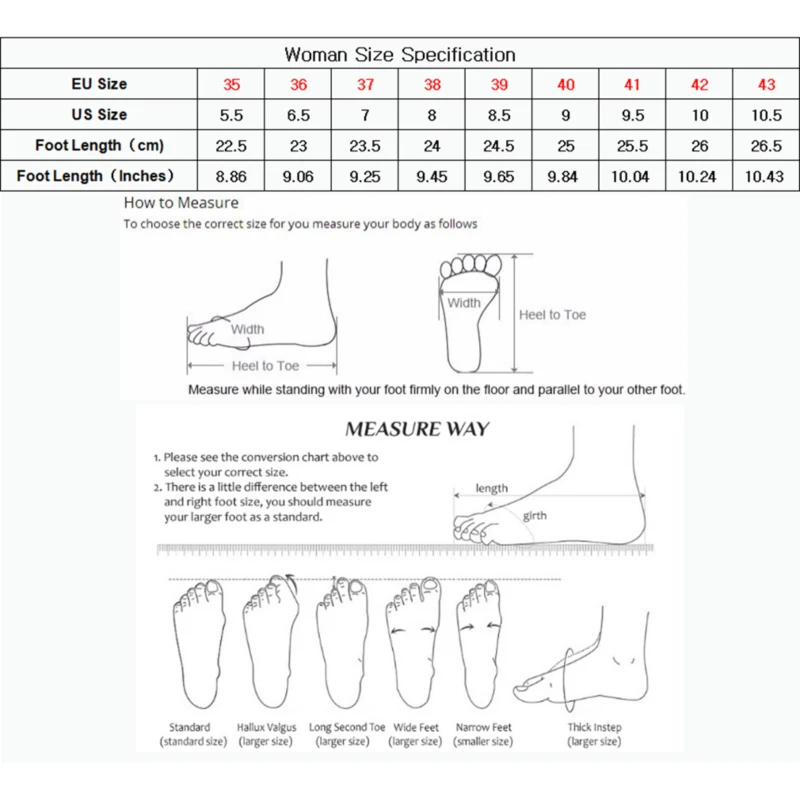 Woman Size Specification

| EU Size | 35 | 36 | 37 | 38 | 39 | 40 | 41 | 42 | 43 |
|---|---|---|---|---|---|---|---|---|---|
| US Size | 5.5 | 6.5 | 7 | 8 | 8.5 | 9 | 9.5 | 10 | 10.5 |
| Foot Length（cm) | 22.5 | 23 | 23.5 | 24 | 24.5 | 25 | 25.5 | 26 | 26.5 |
| Foot Length（Inches) | 8.86 | 9.06 | 9.25 | 9.45 | 9.65 | 9.84 | 10.04 | 10.24 | 10.43 |

How to Measure
To choose the correct size for you measure your body as follows

Width
Heel to Toe
Width
Heel to Toe

Measure while standing with your foot firmly on the floor and parallel to your other foot.

MEASURE WAY

1. Please see the conversion chart above to select your correct size.
2. There is a little difference between the left and right foot size, you should measure your larger foot as a standard.

length
girth

Standard (standard size)
Hallux Valgus (larger size)
Long Second Toe (larger size)
Wide Feet (larger size)
Narrow Feet (smaller size)
Thick Instep (larger size)