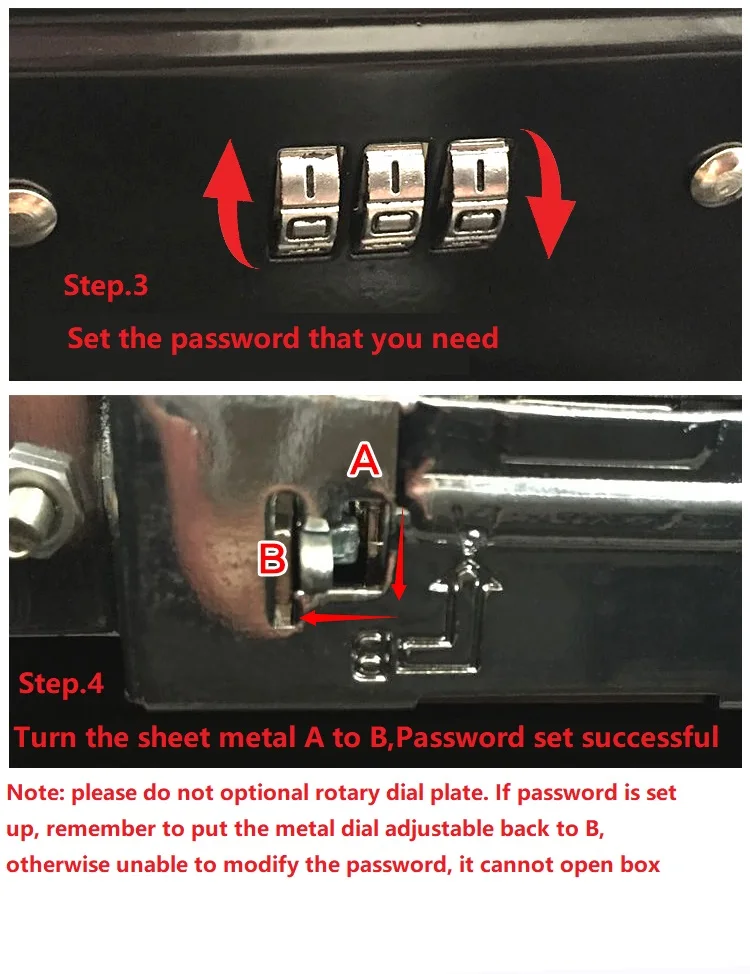 Step.3

Set the password that you need

A

B

Step.4

Turn the sheet metal A to B,Password set successful

Note: please do not optional rotary dial plate. If password is set up, remember to put the metal dial adjustable back to B, otherwise unable to modify the password, it cannot open box