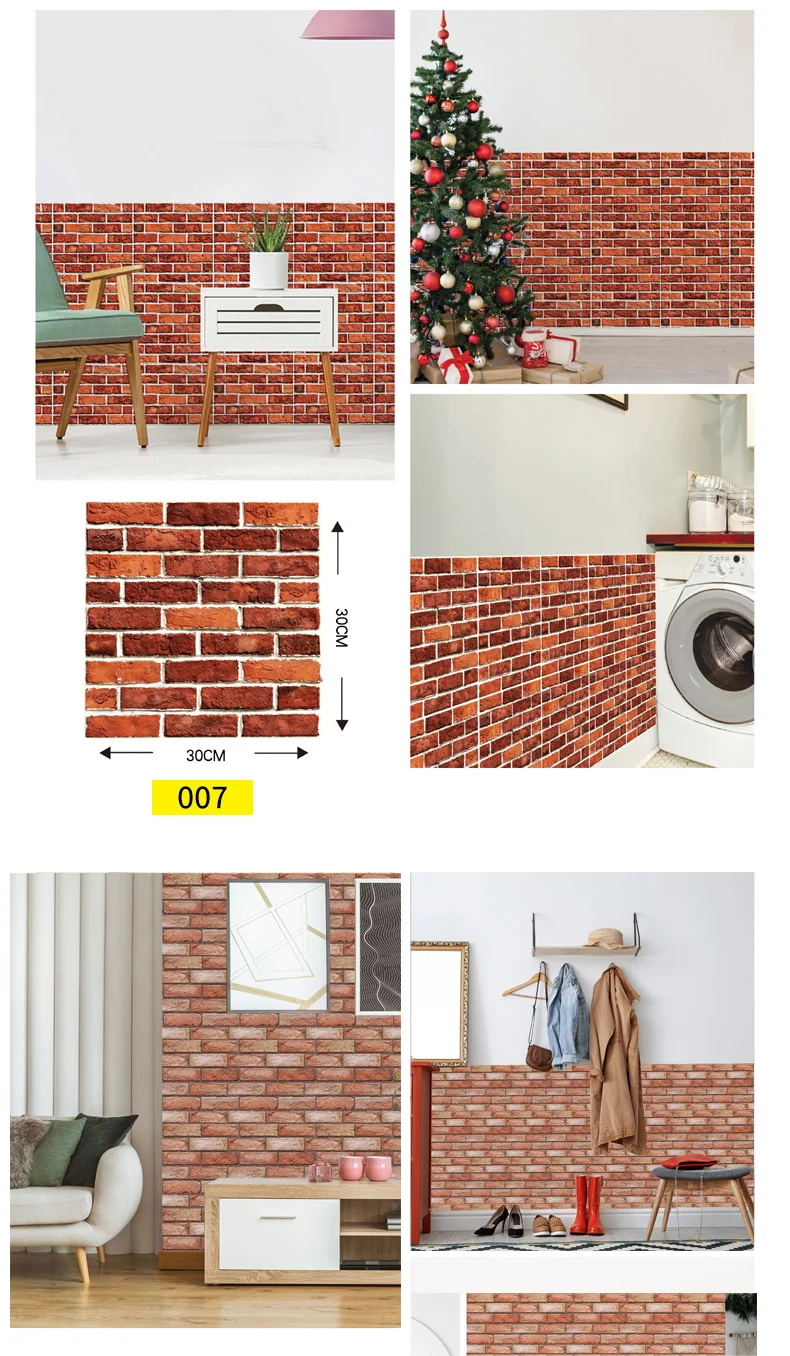 30CM

30CM

007