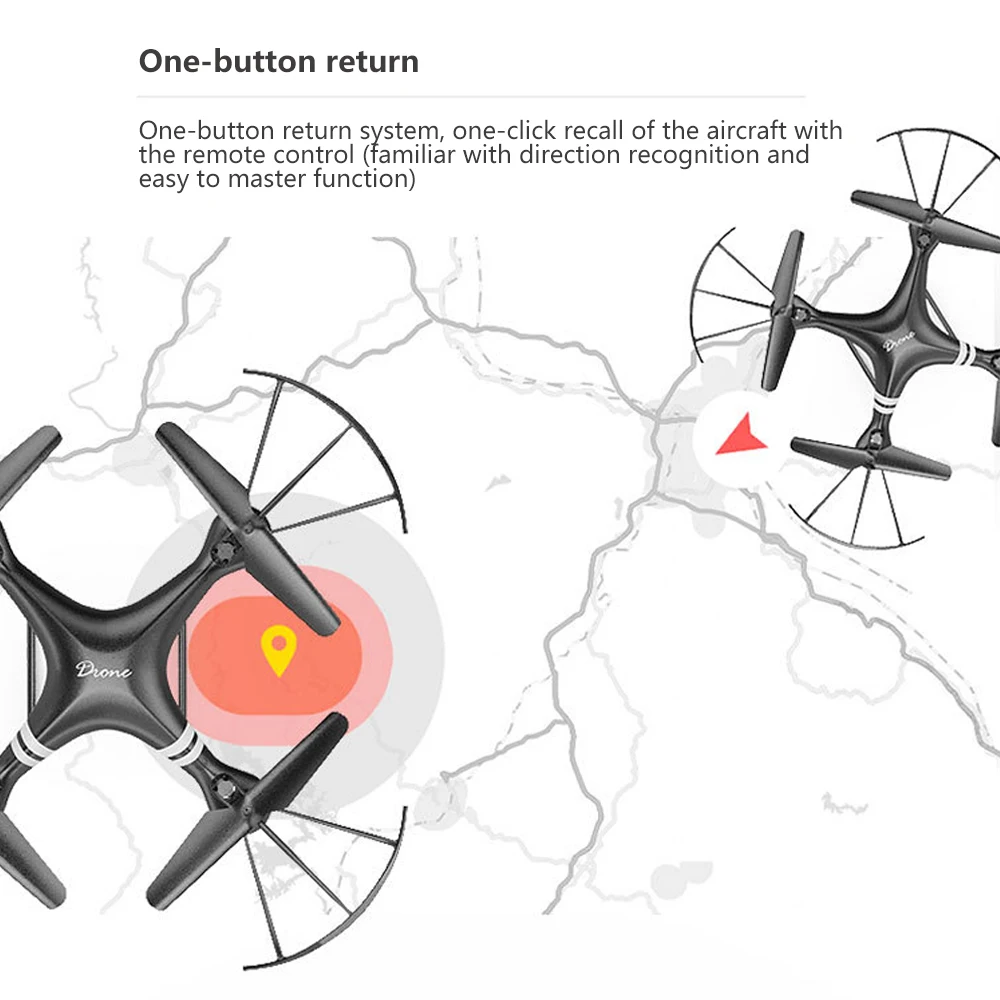 One-button return

One-button return system, one-click recall of the aircraft with the remote control (familiar with direction recognition and easy to master function)

Drone

Drone