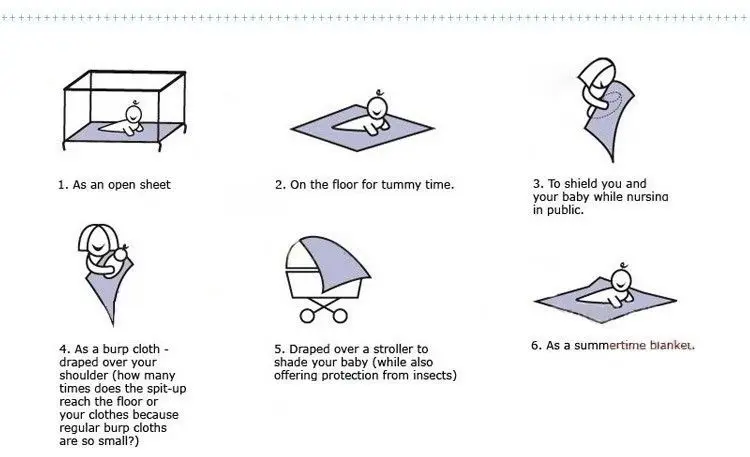 1. As an open sheet

2. On the floor for tummy time.

3. To shield you and your baby while nursing in public.

4. As a burp cloth - draped over your shoulder (how many times does the spit-up reach the floor or your clothes because regular burp cloths are so small?)

5. Draped over a stroller to shade your baby (while also offering protection from insects)

6. As a summertime blanket.