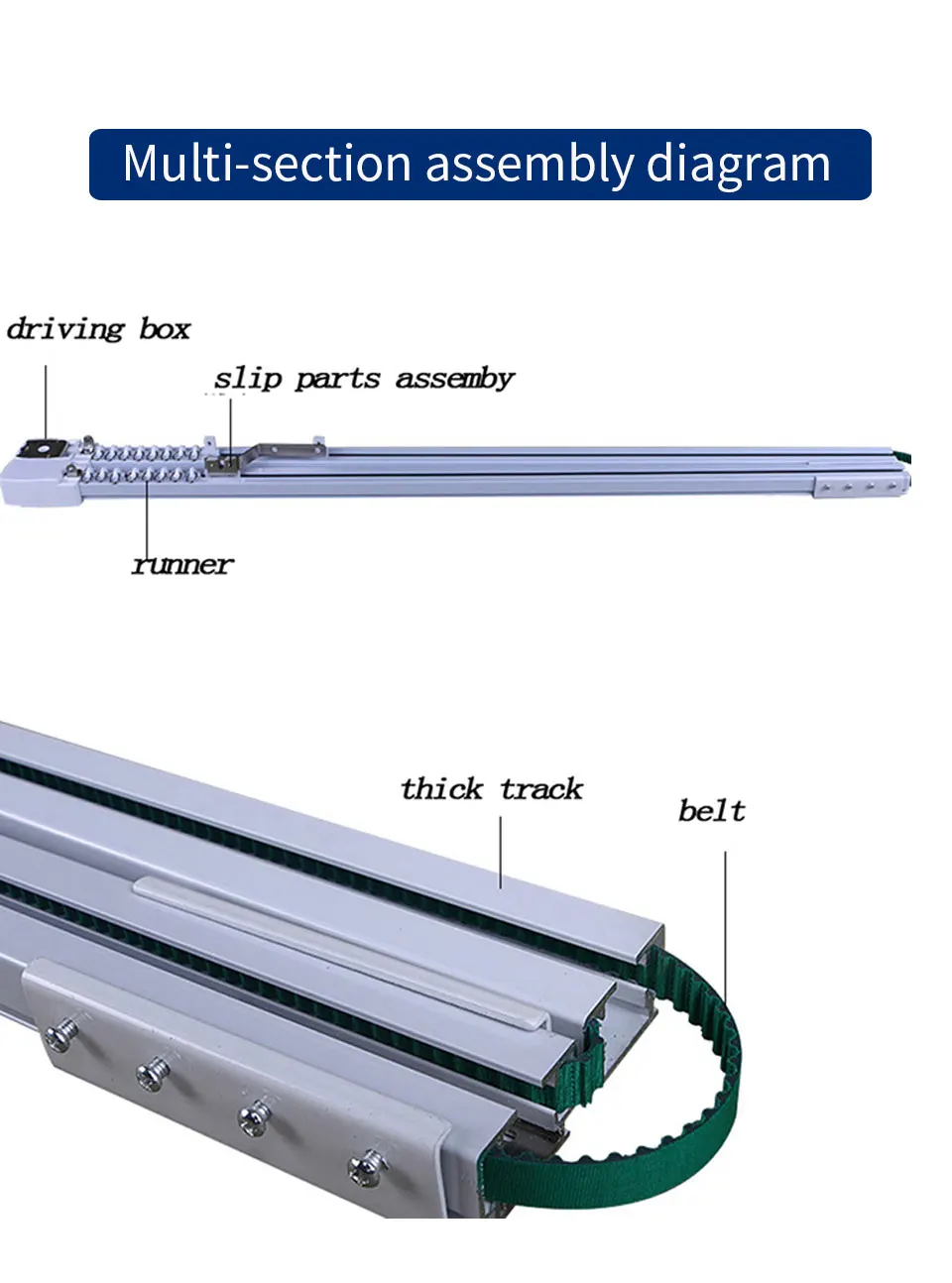 Multi-section assembly diagram

driving box

slip parts assemby

runner

thick track

belt