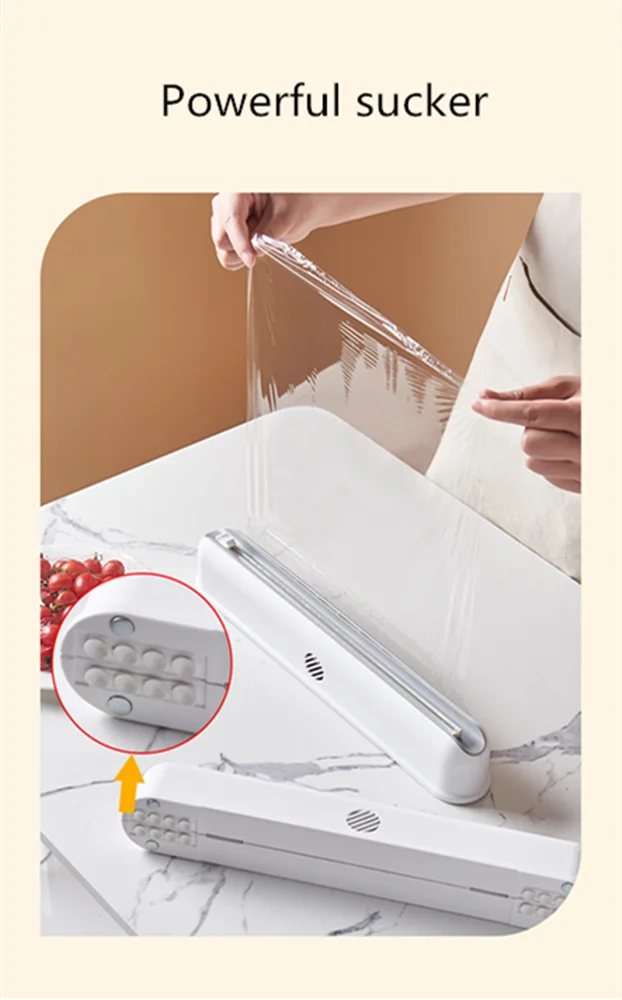 Powerful sucker