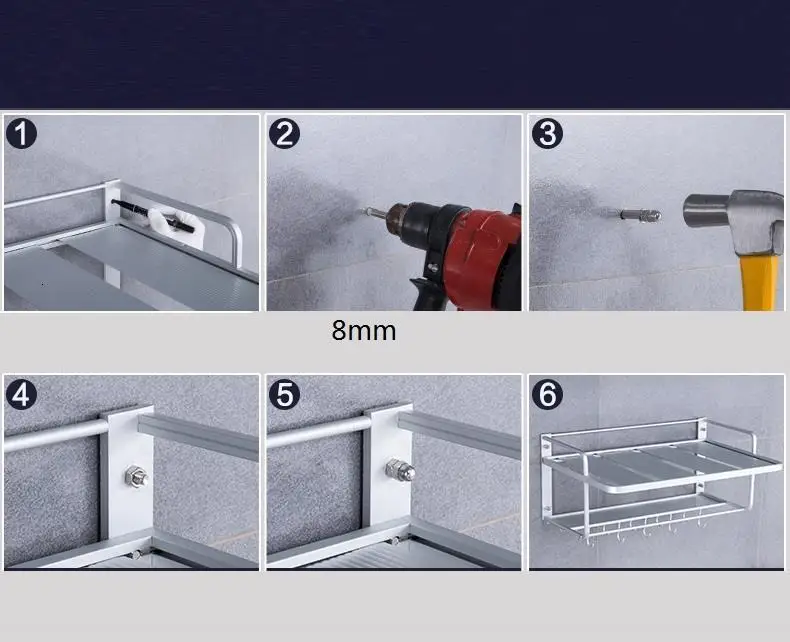 1

2

3

8mm

4

5

6