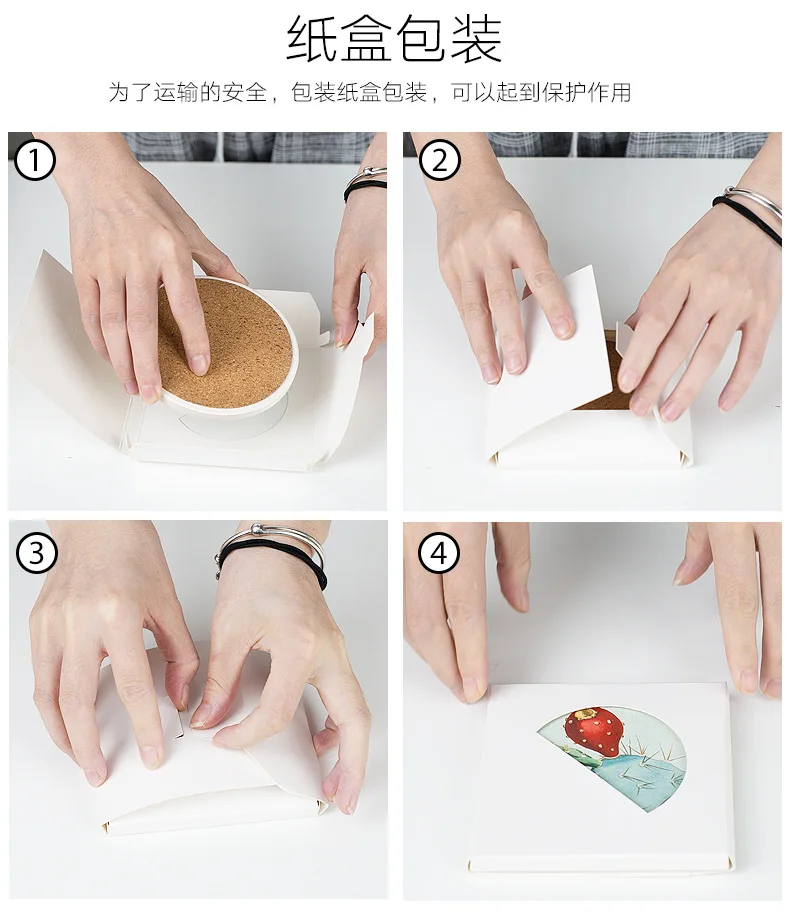 纸盒包装

为了运输的安全，包装纸盒包装，可以起到保护作用

①

②

③

④