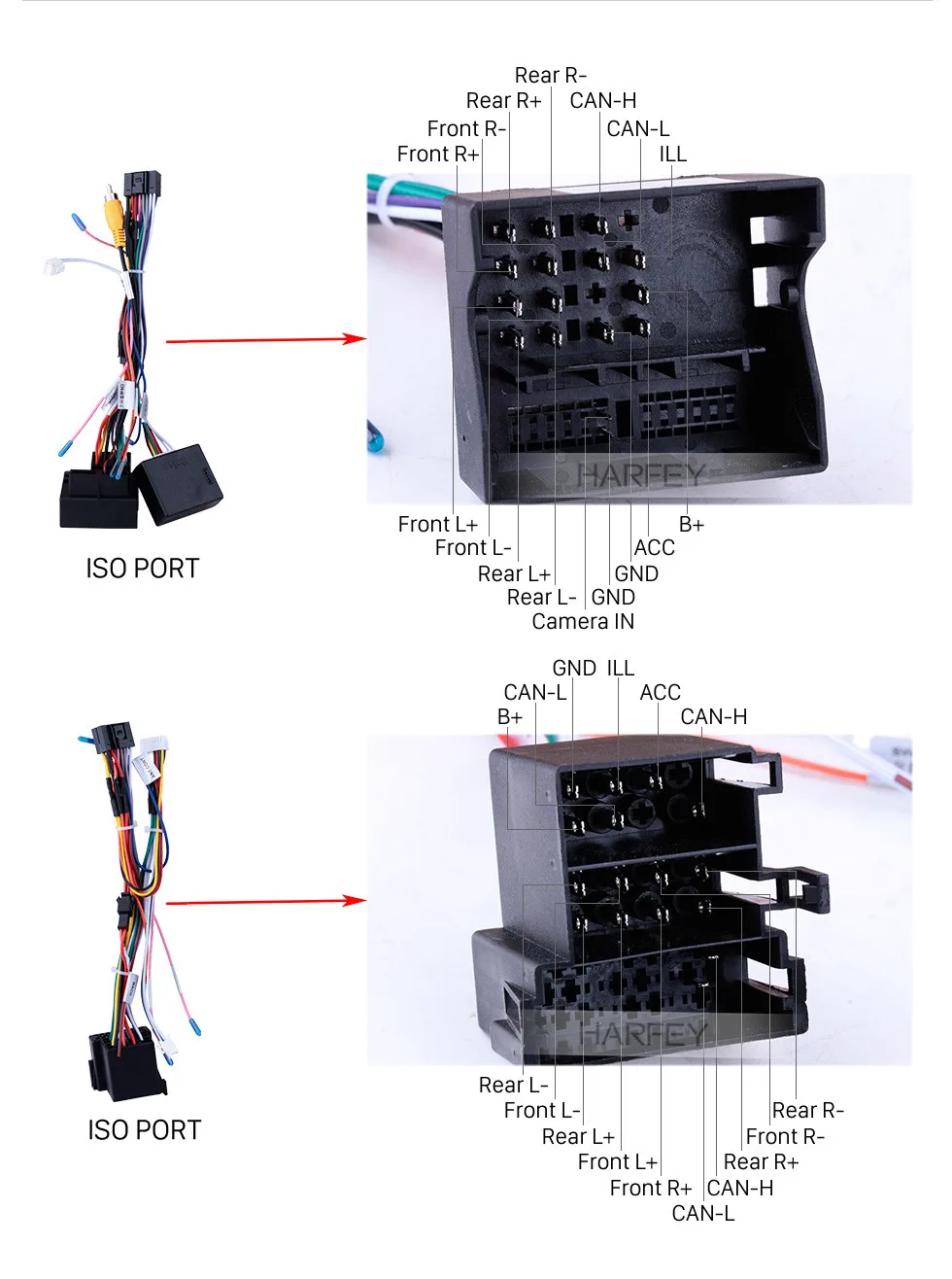 Rear R-
Rear R+
CAN-H
Front R-
CAN-L
Front R+
ILL

HARFEY

Front L+
B+
Front L-
ACC
Rear L+
GND
Rear L-
GND
Camera IN

ISO PORT

GND ILL
CAN-L
ACC
B+
CAN-H

HARFEY

Rear L-
Front L-
Rear R-
Rear L+
Front R-
Front L+
Rear R+
Front R+
CAN-H
CAN-L

ISO PORT