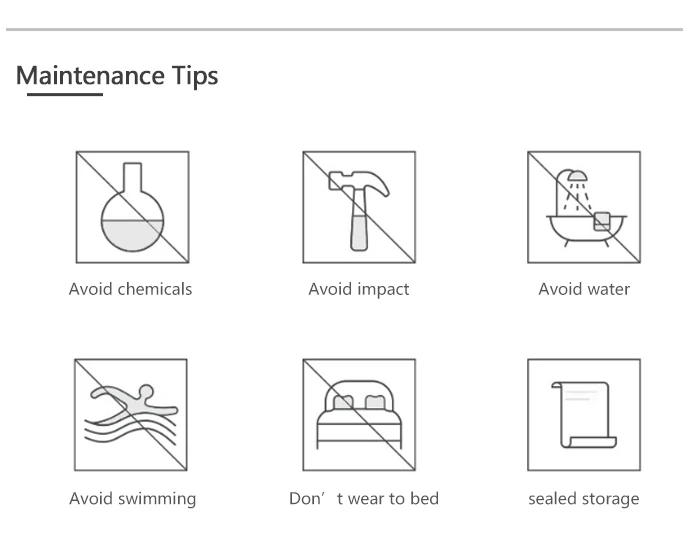 Maintenance Tips

Avoid chemicals

Avoid impact

Avoid water

Avoid swimming

Don’t wear to bed

sealed storage