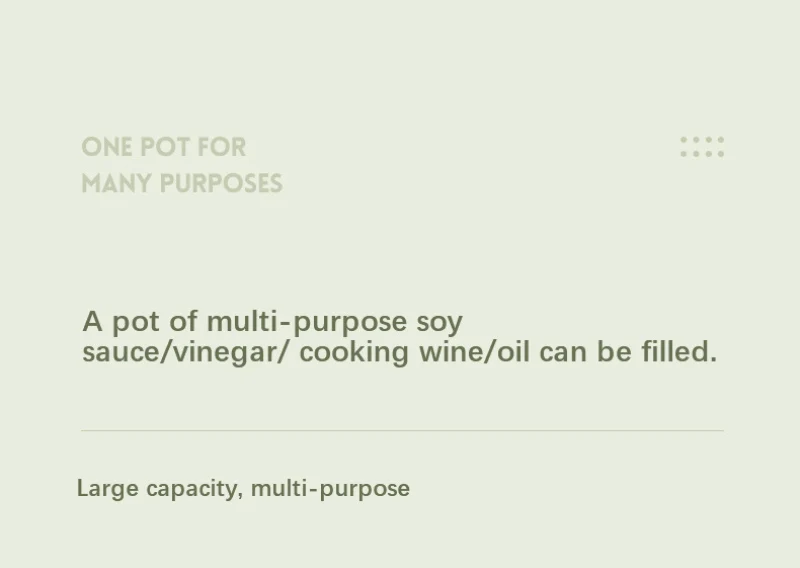 ONE POT FOR
MANY PURPOSES

A pot of multi-purpose soy sauce/vinegar/ cooking wine/oil can be filled.

Large capacity, multi-purpose