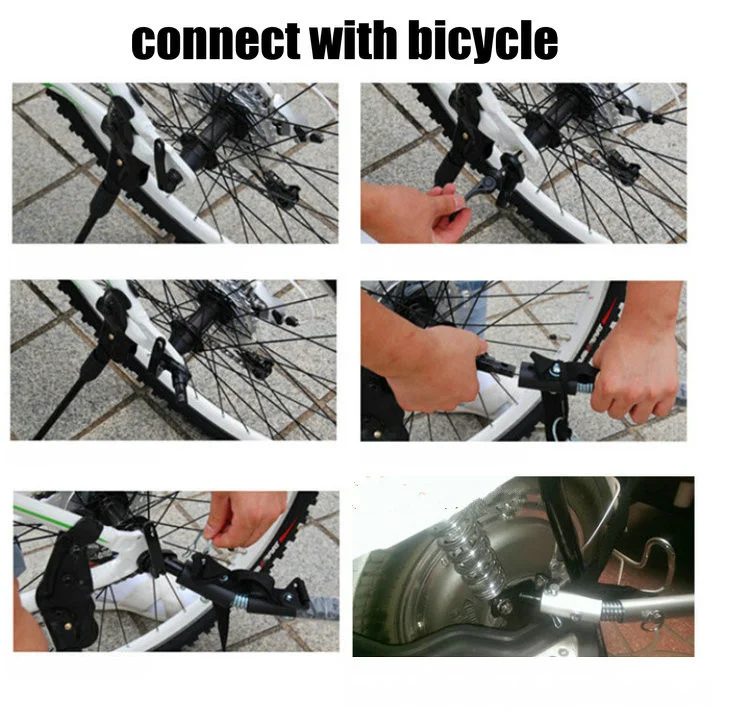 connect with bicycle