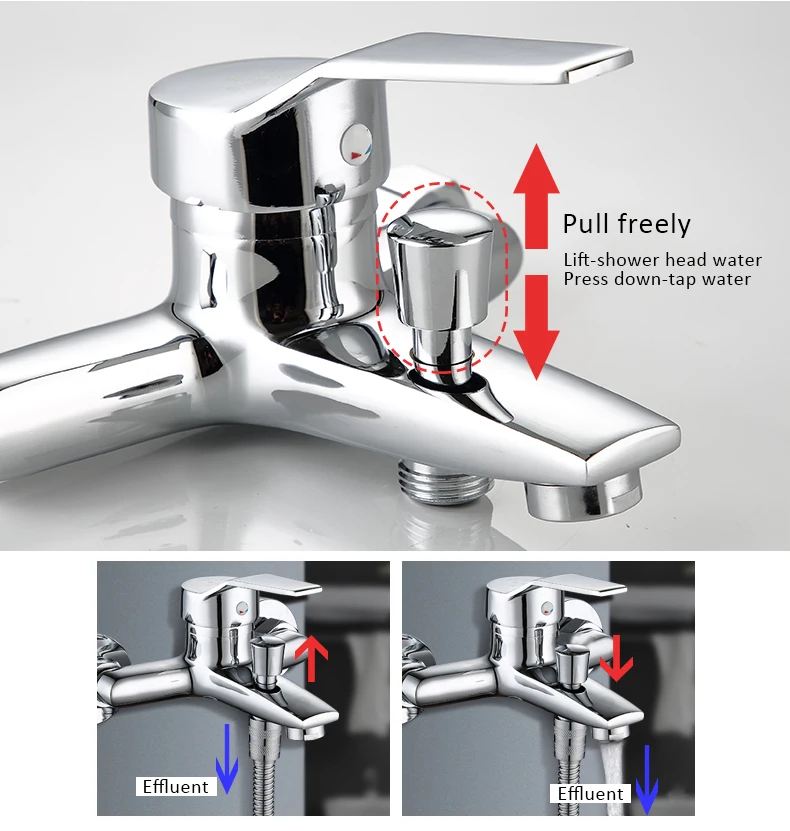 Pull freely
Lift-shower head water
Press down-tap water

Effluent

Effluent