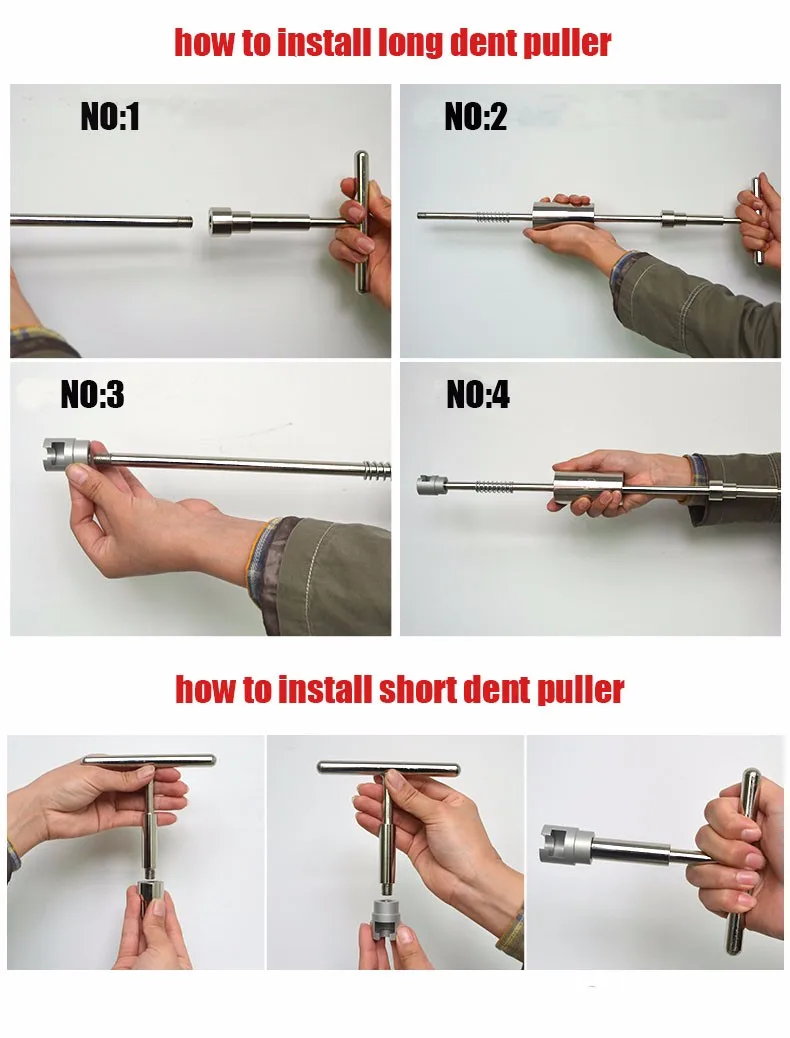 how to install long dent puller

NO:1

NO:2

NO:3

NO:4

how to install short dent puller