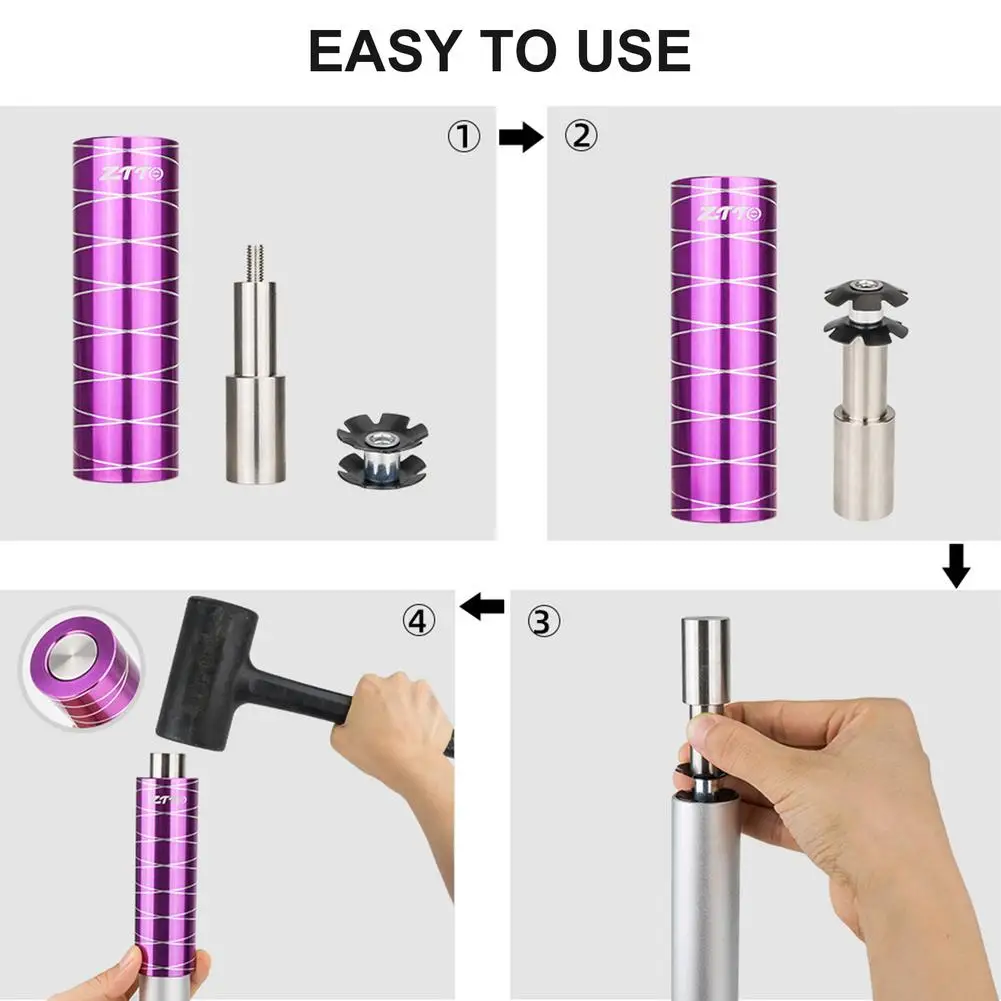 EASY TO USE

①

ZTTO

②

ZTTO

④

ZTTO

③