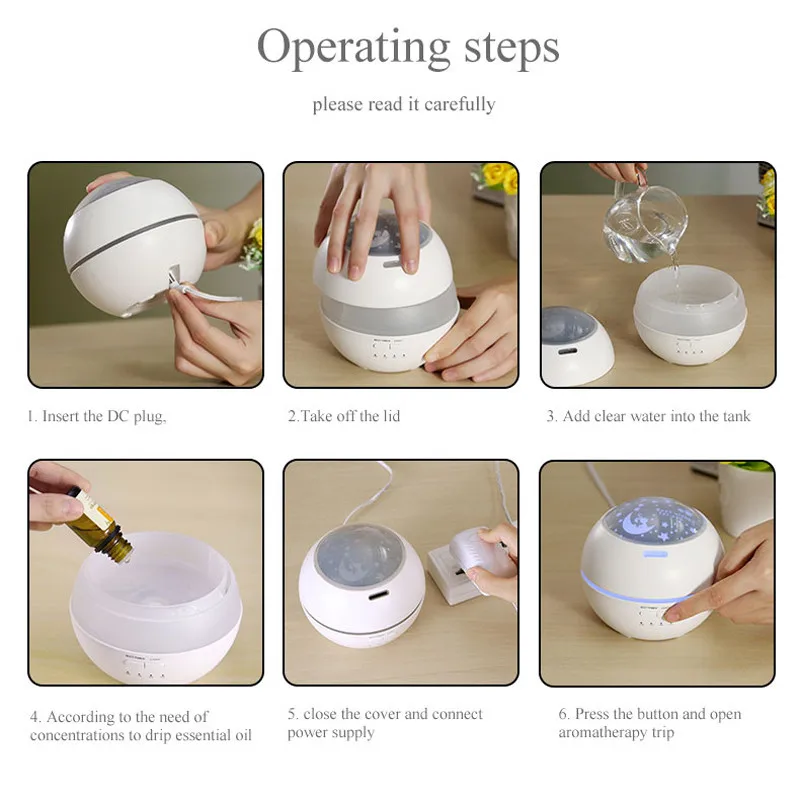 Operating steps

please read it carefully

1. Insert the DC plug,

2.Take off the lid

3. Add clear water into the tank

4. According to the need of concentrations to drip essential oil

5. close the cover and connect power supply

6. Press the button and open aromatherapy trip