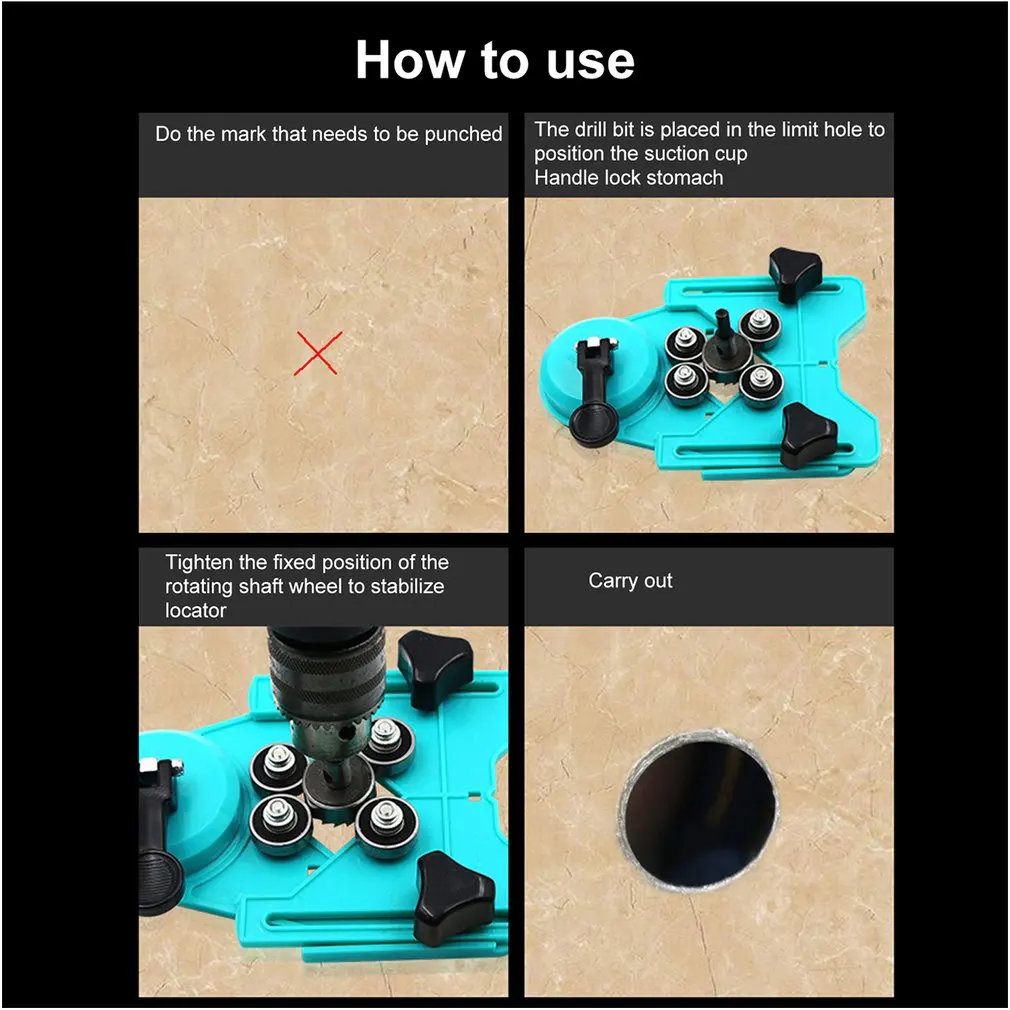 How to use

Do the mark that needs to be punched

The drill bit is placed in the limit hole to position the suction cup
Handle lock stomach

Tighten the fixed position of the rotating shaft wheel to stabilize locator

Carry out