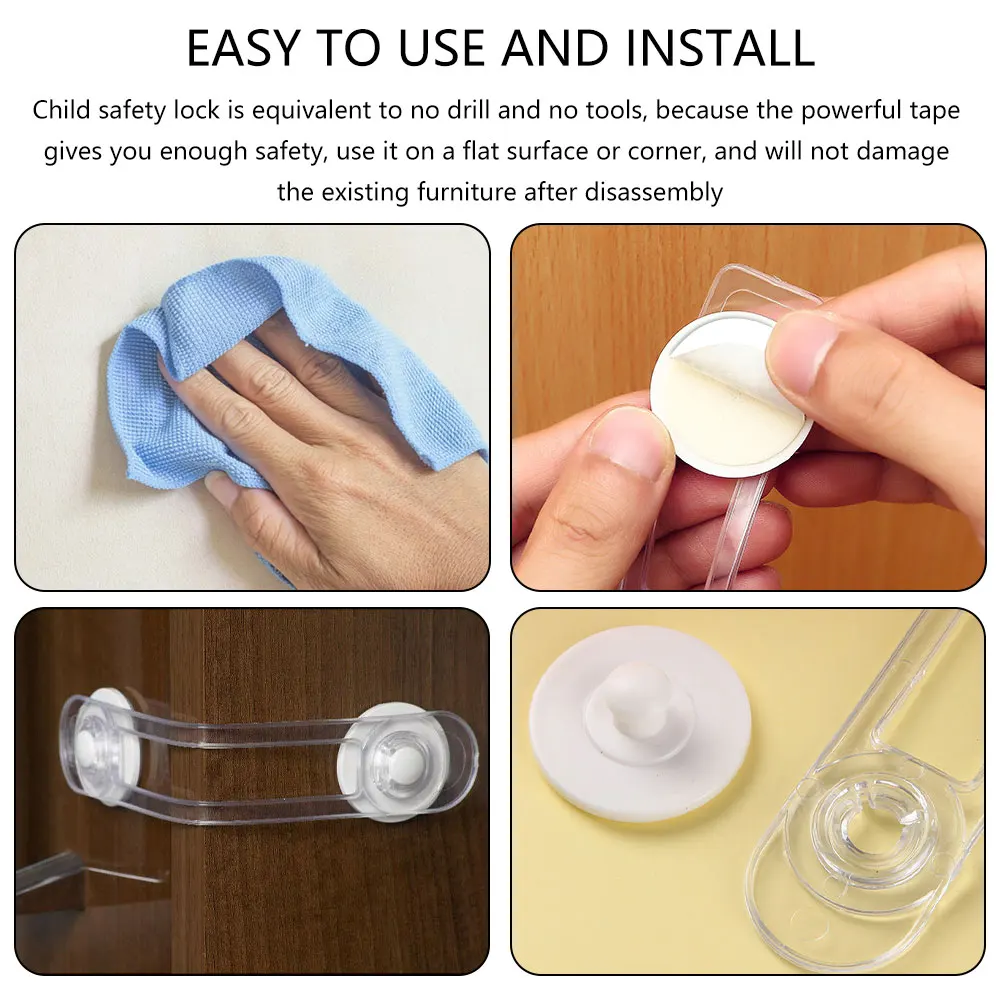 EASY TO USE AND INSTALL

Child safety lock is equivalent to no drill and no tools, because the powerful tape gives you enough safety, use it on a flat surface or corner, and will not damage the existing furniture after disassembly