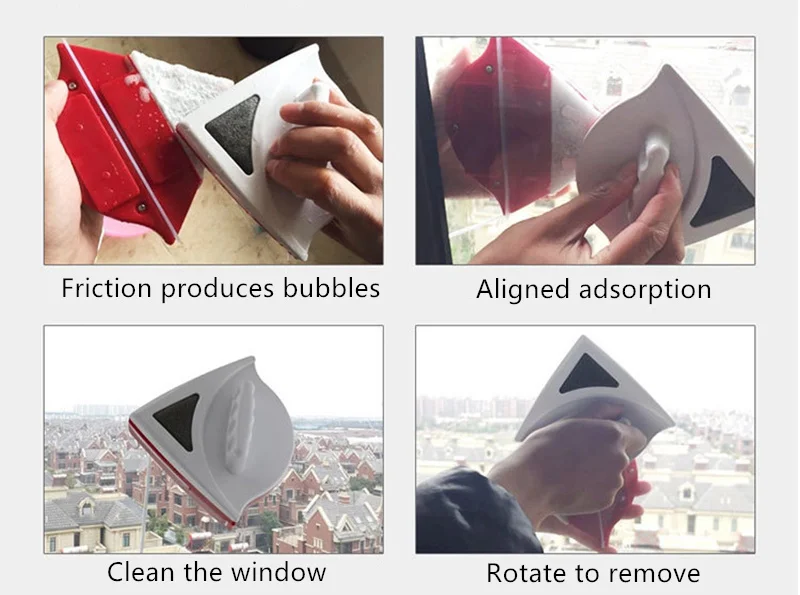 Friction produces bubbles

Aligned adsorption

Clean the window

Rotate to remove