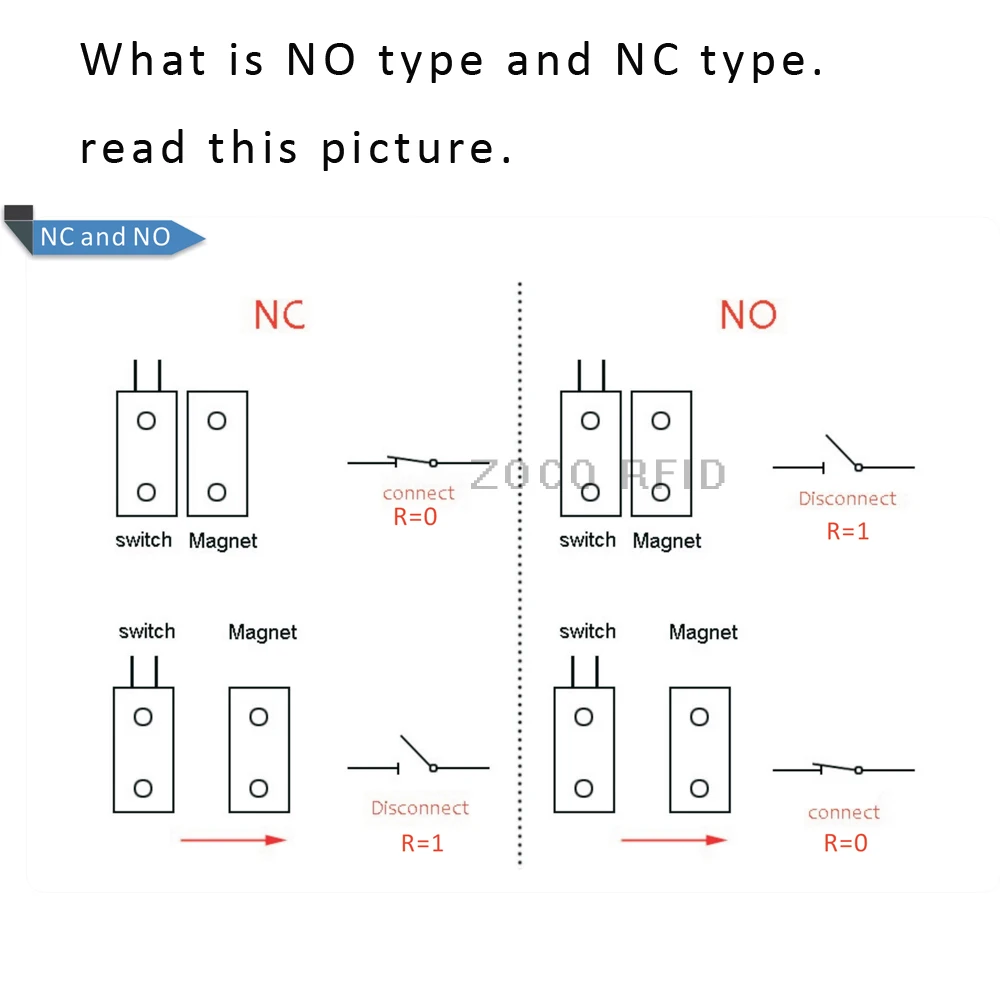 What is NO type and NC type.

read this picture.

NC and NO

NC

switch Magnet

connect
R=0

switch Magnet

Disconnect
R=1

ZOCO RFID

NO

switch Magnet

Disconnect
R=1

switch Magnet

connect
R=0