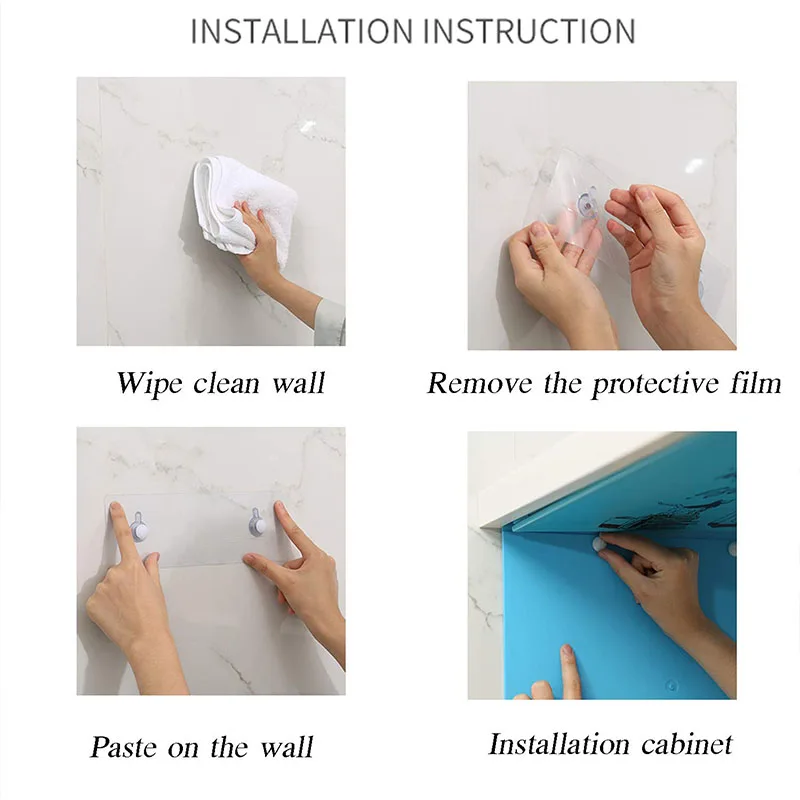 INSTALLATION INSTRUCTION

Wipe clean wall

Remove the protective film

Paste on the wall

Installation cabinet