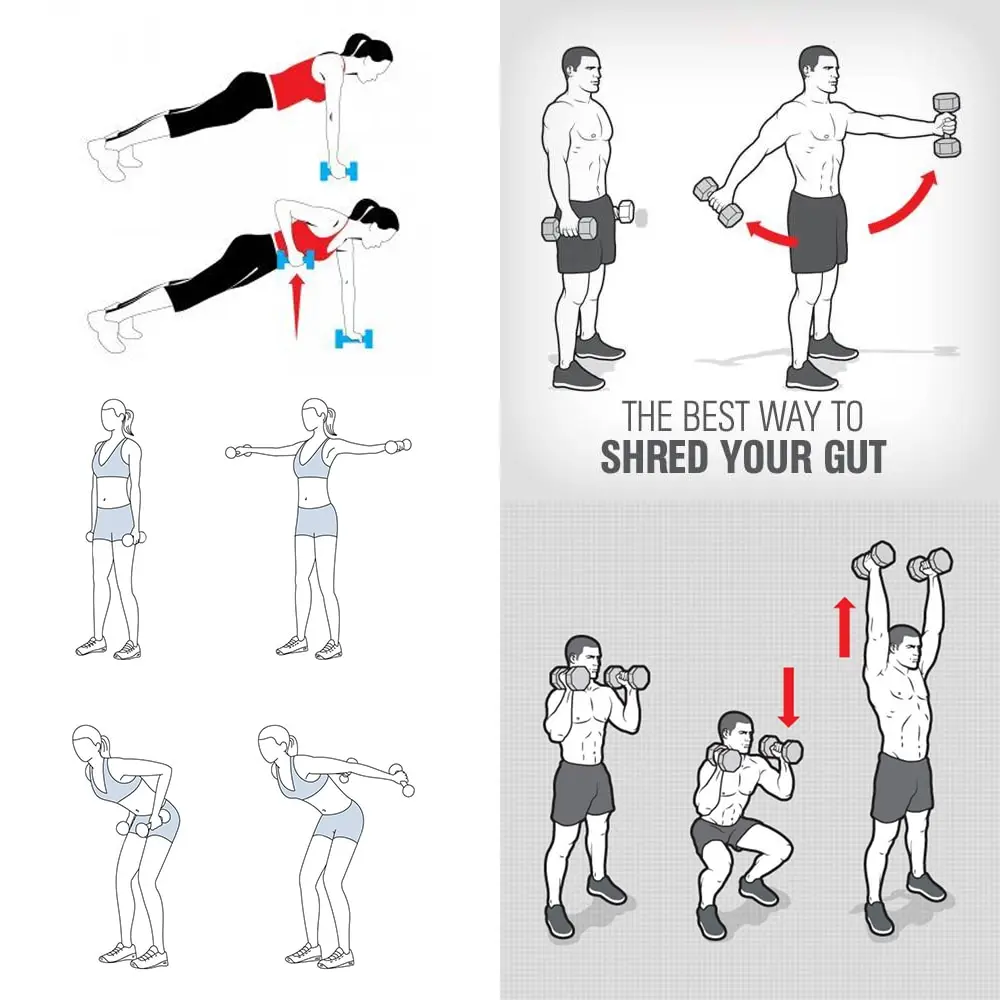 THE BEST WAY TO
SHRED YOUR GUT