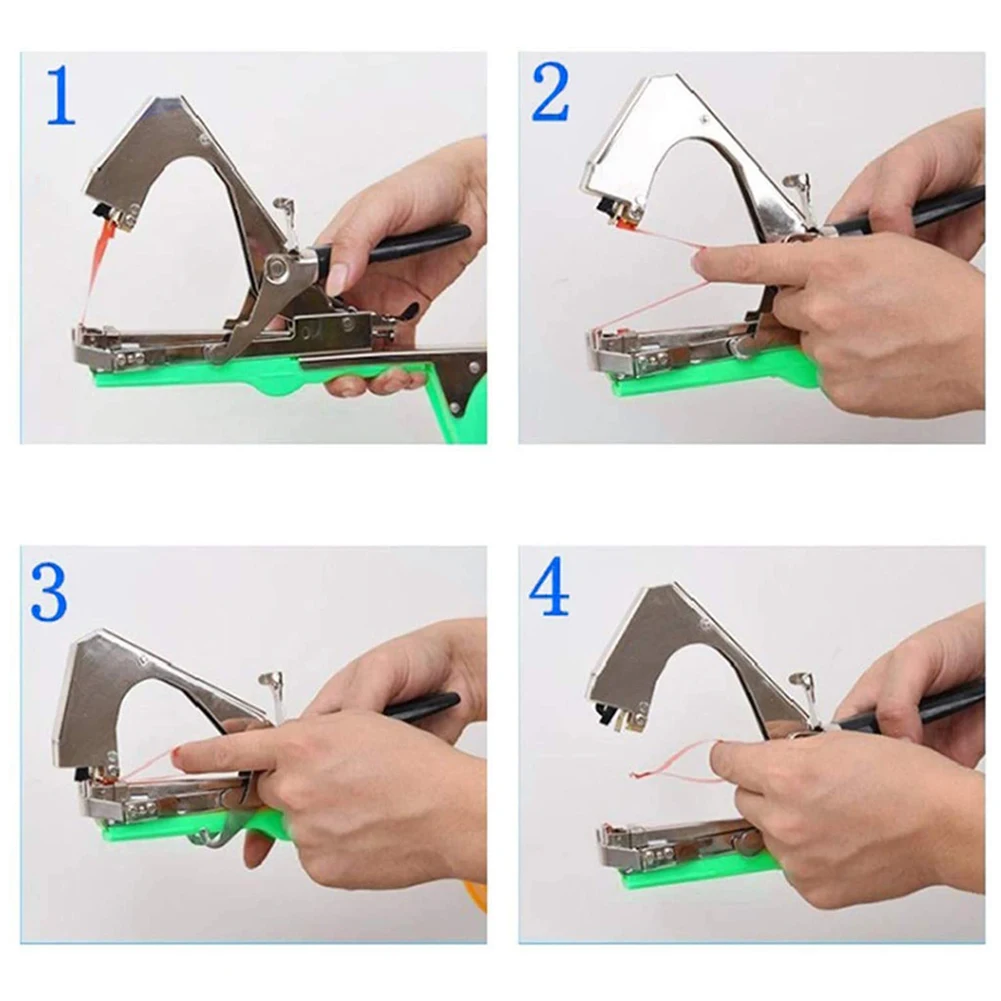 1

2

3

4