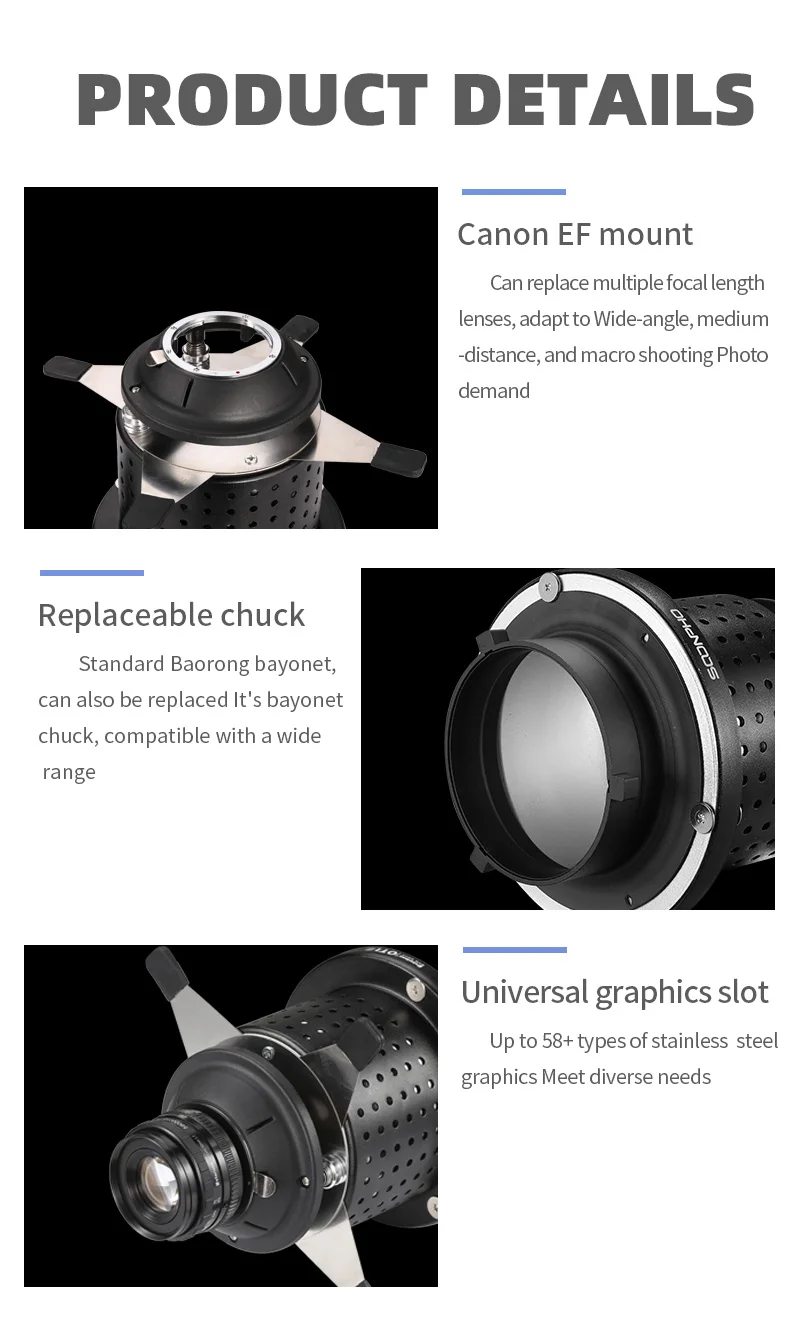 PRODUCT DETAILS

Canon EF mount

Can replace multiple focal length lenses, adapt to Wide-angle, medium -distance, and macro shooting Photo demand

Replaceable chuck

Standard Baorong bayonet, can also be replaced It's bayonet chuck, compatible with a wide range

SOONPHO

Universal graphics slot

Up to 58+ types of stainless steel graphics Meet diverse needs