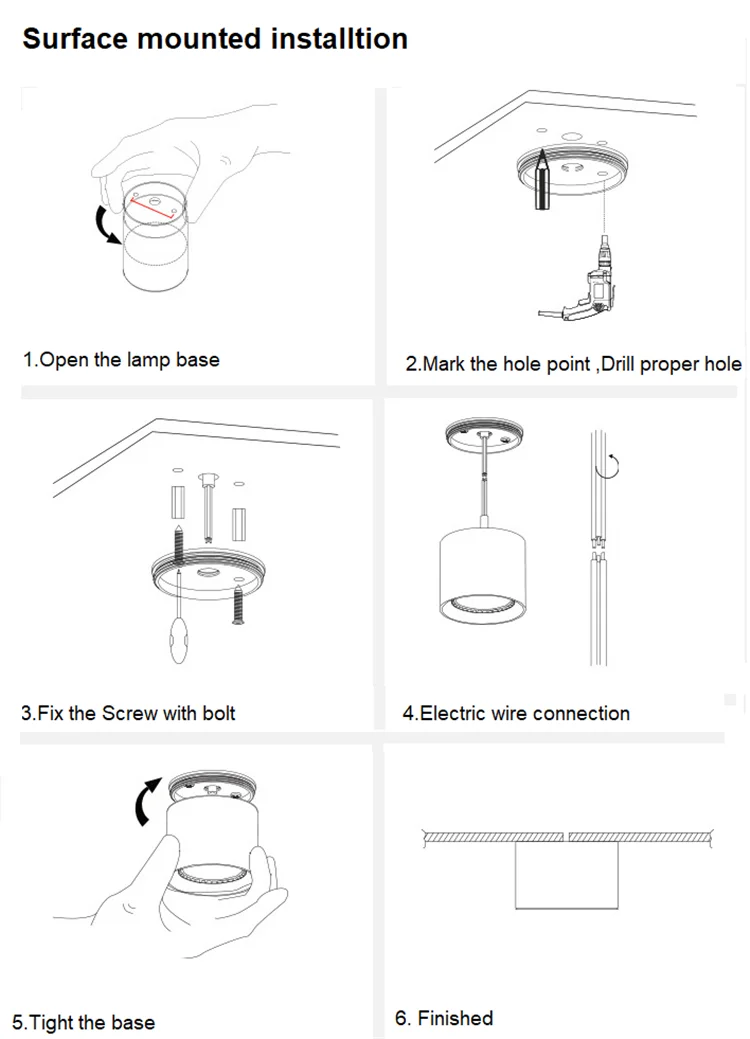 Surface mounted installtion

1.Open the lamp base

2.Mark the hole point ,Drill proper hole

3.Fix the Screw with bolt

4.Electric wire connection

5.Tight the base

6. Finished