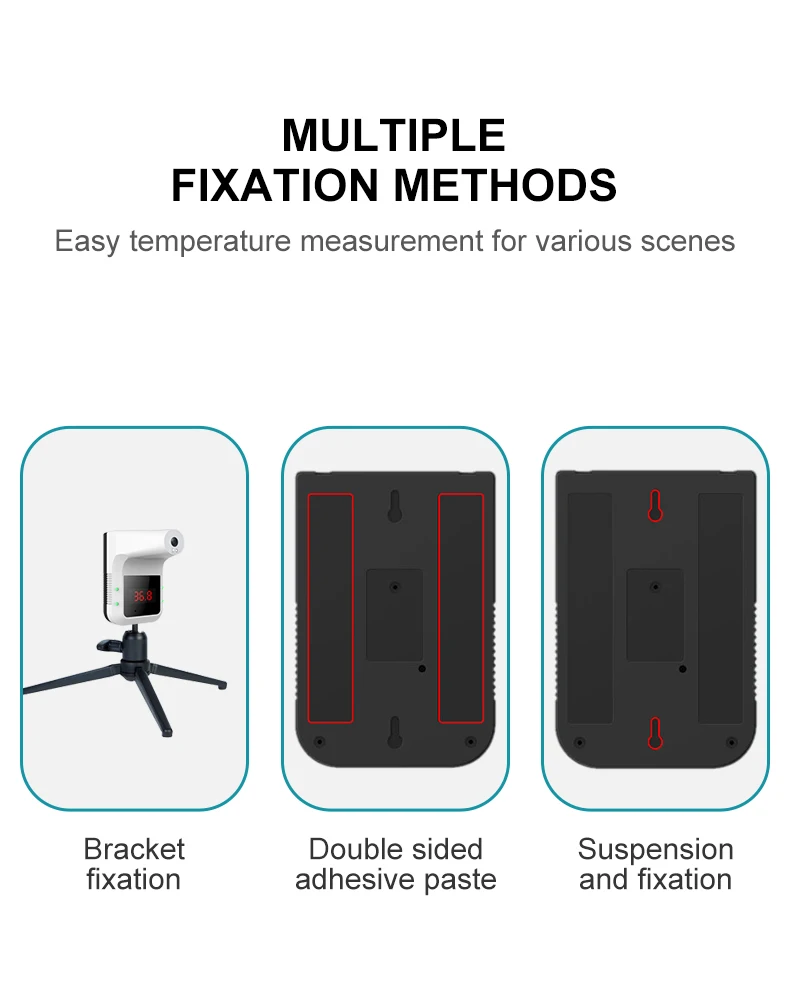 MULTIPLE
FIXATION METHODS

Easy temperature measurement for various scenes

36.8

Bracket fixation

Double sided adhesive paste

Suspension and fixation