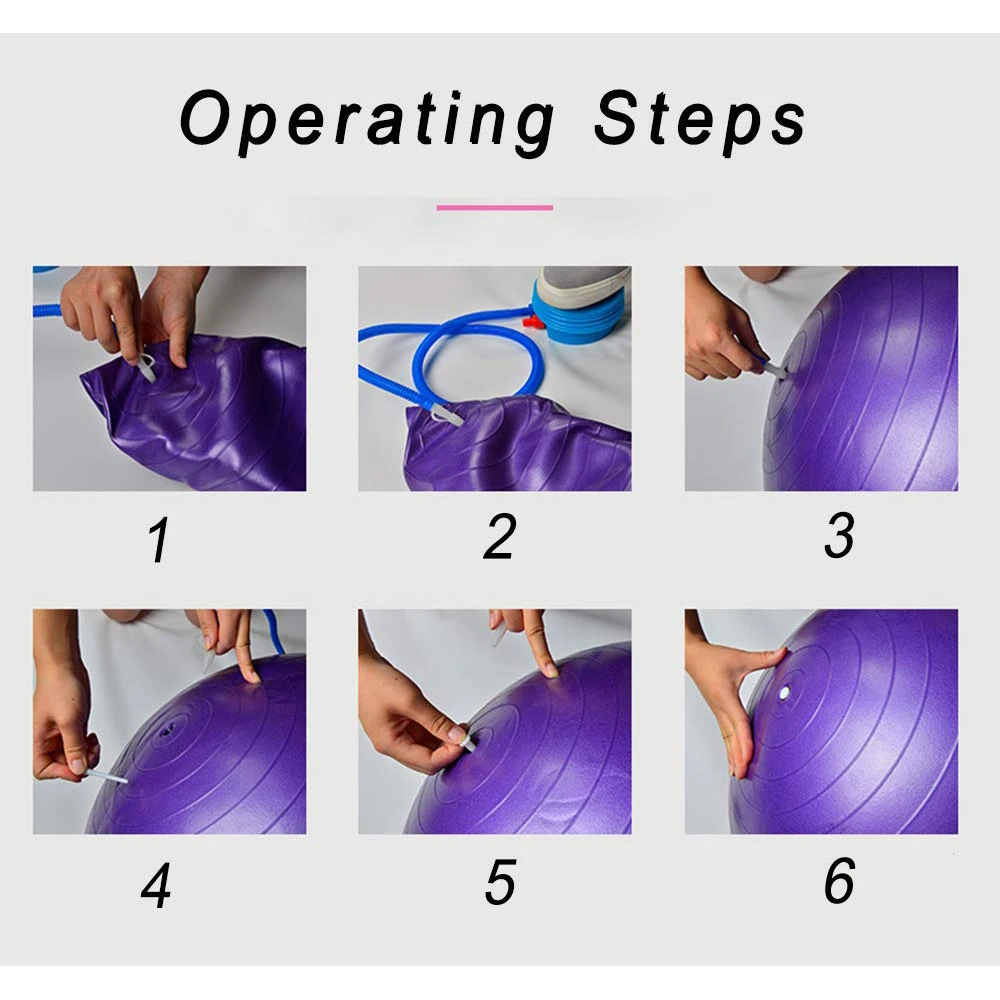 Operating Steps

1

2

3

4

5

6