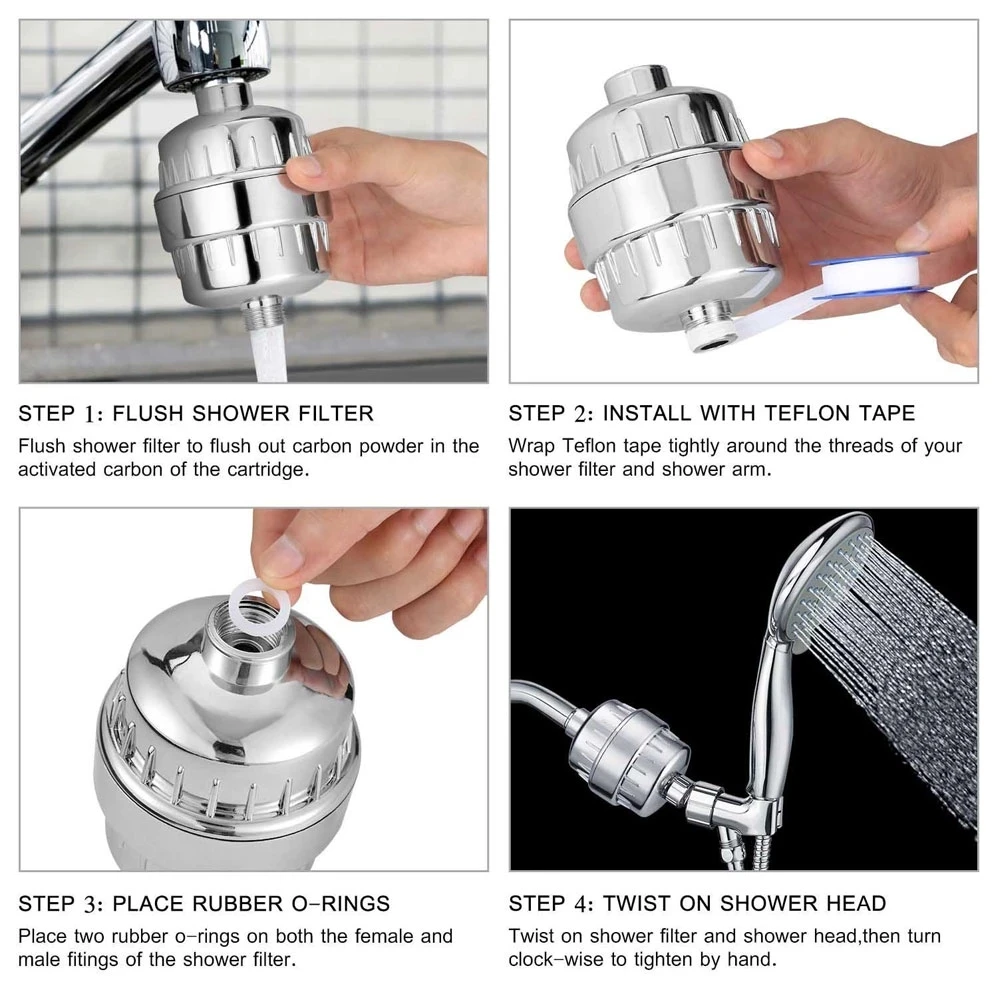 STEP 1: FLUSH SHOWER FILTER
Flush shower filter to flush out carbon powder in the activated carbon of the cartridge.

STEP 2: INSTALL WITH TEFLON TAPE
Wrap Teflon tape tightly around the threads of your shower filter and shower arm.

STEP 3: PLACE RUBBER O-RINGS
Place two rubber o-rings on both the female and male fitings of the shower filter.

STEP 4: TWIST ON SHOWER HEAD
Twist on shower filter and shower head,then turn clock-wise to tighten by hand.