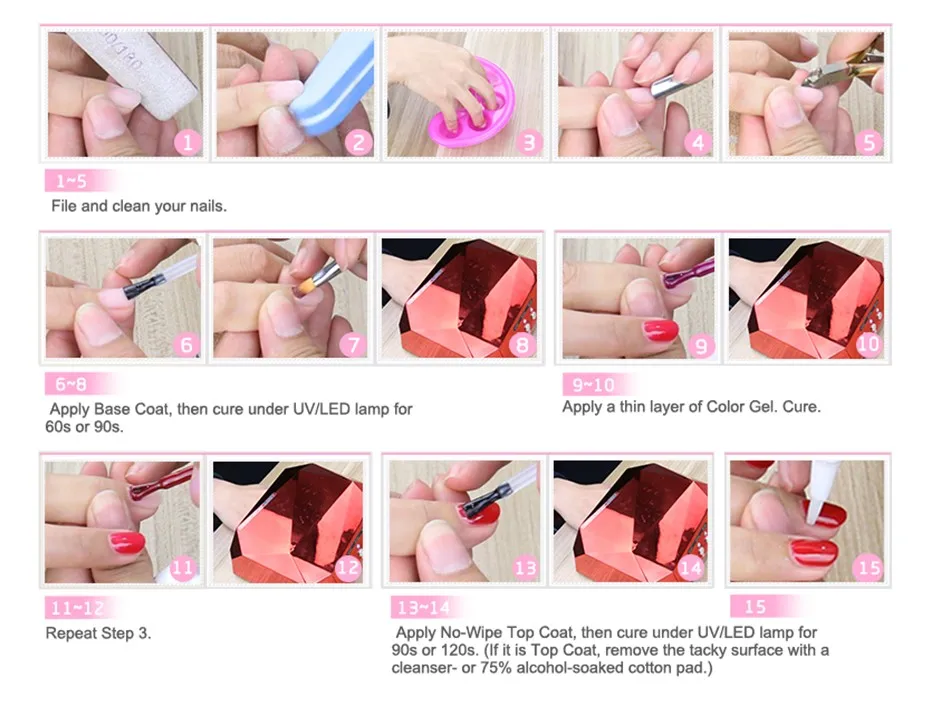 1 2 3 4 5

1~5

File and clean your nails.

6 7 8

6~8

Apply Base Coat, then cure under UV/LED lamp for 60s or 90s.

9 10

9~10

Apply a thin layer of Color Gel. Cure.

11 12

11~12

Repeat Step 3.

13 14

13~14

Apply No-Wipe Top Coat, then cure under UV/LED lamp for 90s or 120s. (If it is Top Coat, remove the tacky surface with a cleanser- or 75% alcohol-soaked cotton pad.)

15

15