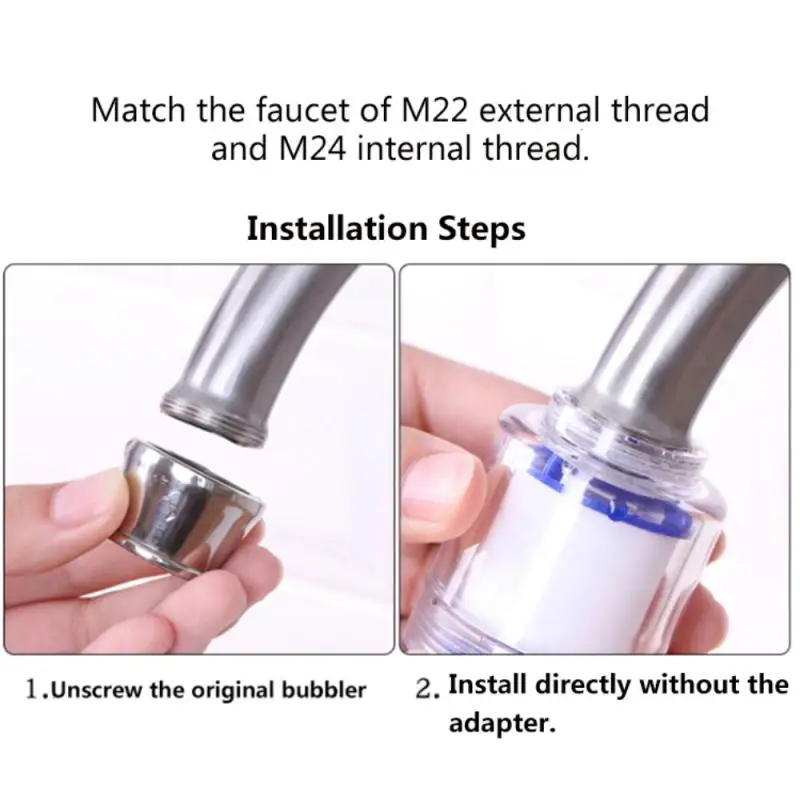 Match the faucet of M22 external thread and M24 internal thread.

Installation Steps

1.Unscrew the original bubbler

2. Install directly without the adapter.