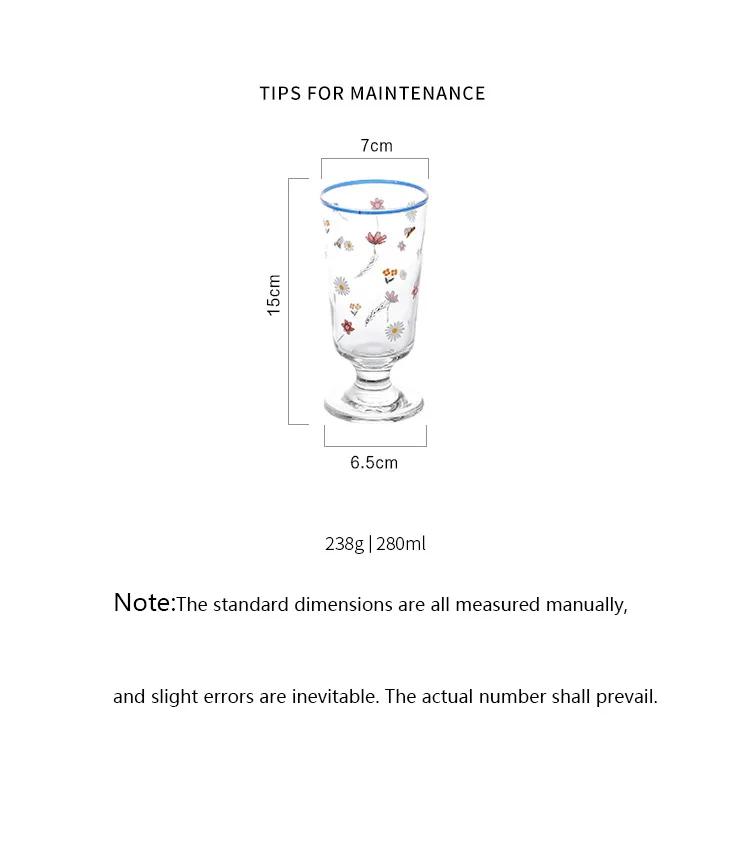 TIPS FOR MAINTENANCE

7cm

15cm

6.5cm

238g | 280ml

Note:The standard dimensions are all measured manually,

and slight errors are inevitable. The actual number shall prevail.