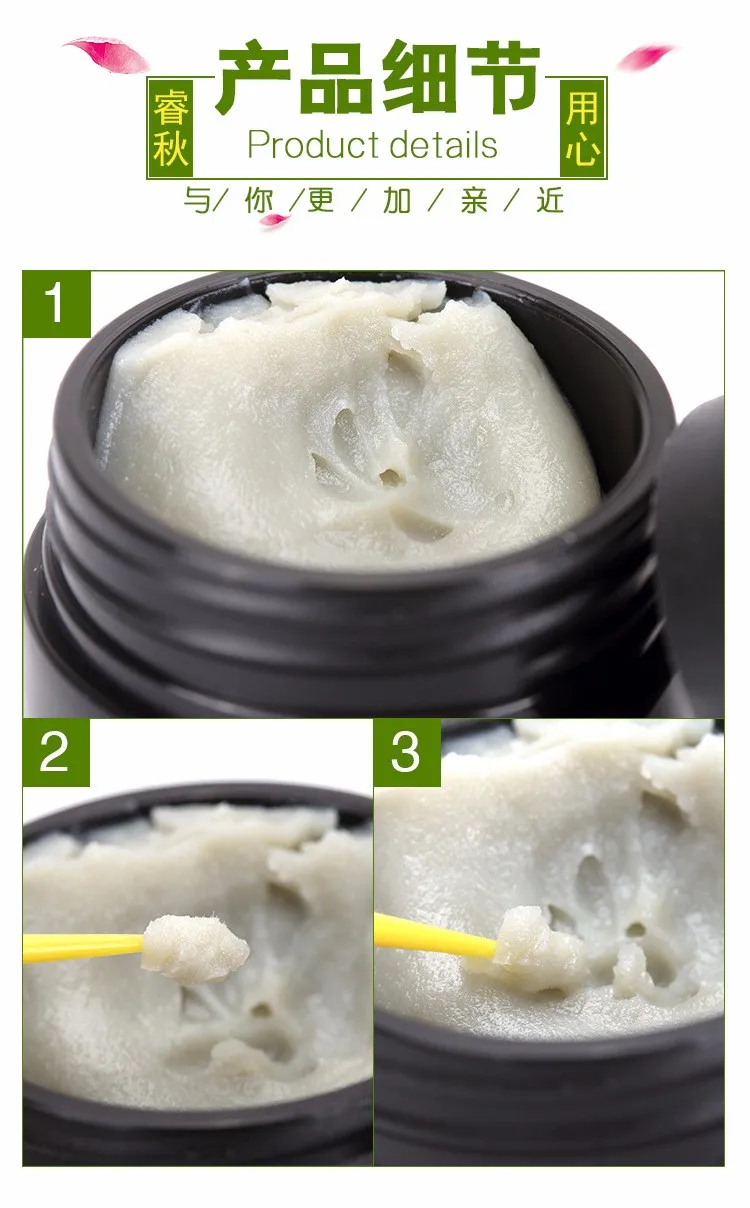 睿秋

产品细节

Product details

用心

与/你/更/加/亲/近

1

2

3