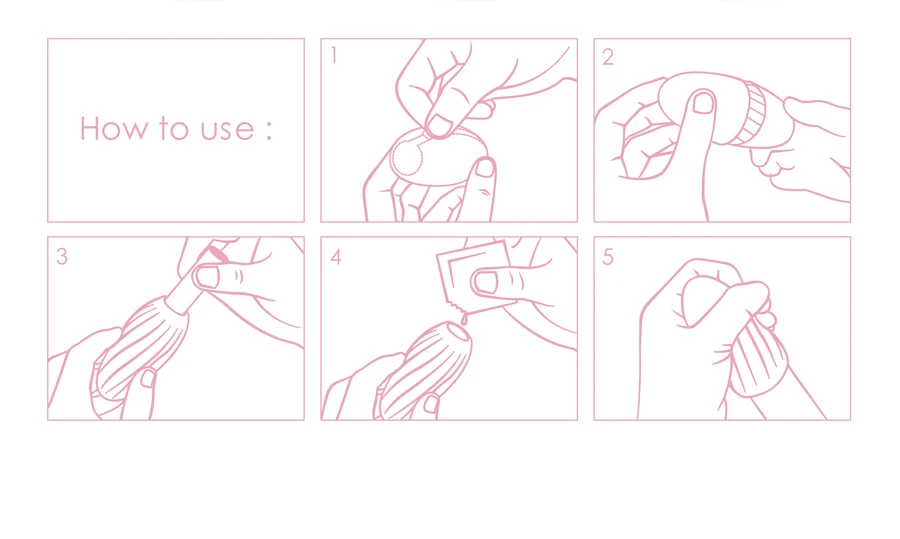 How to use :

1

2

3

4

5