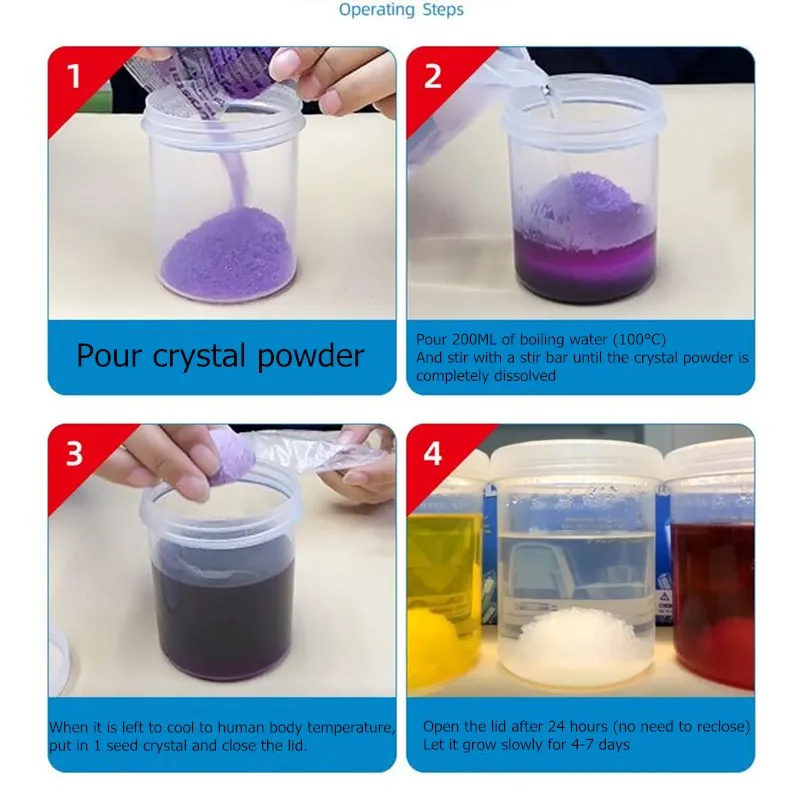 Operating Steps

1

Pour crystal powder

2

Pour 200ML of boiling water (100°C)
And stir with a stir bar until the crystal powder is completely dissolved

3

When it is left to cool to human body temperature, put in 1 seed crystal and close the lid.

4

Open the lid after 24 hours (no need to reclose)
Let it grow slowly for 4-7 days