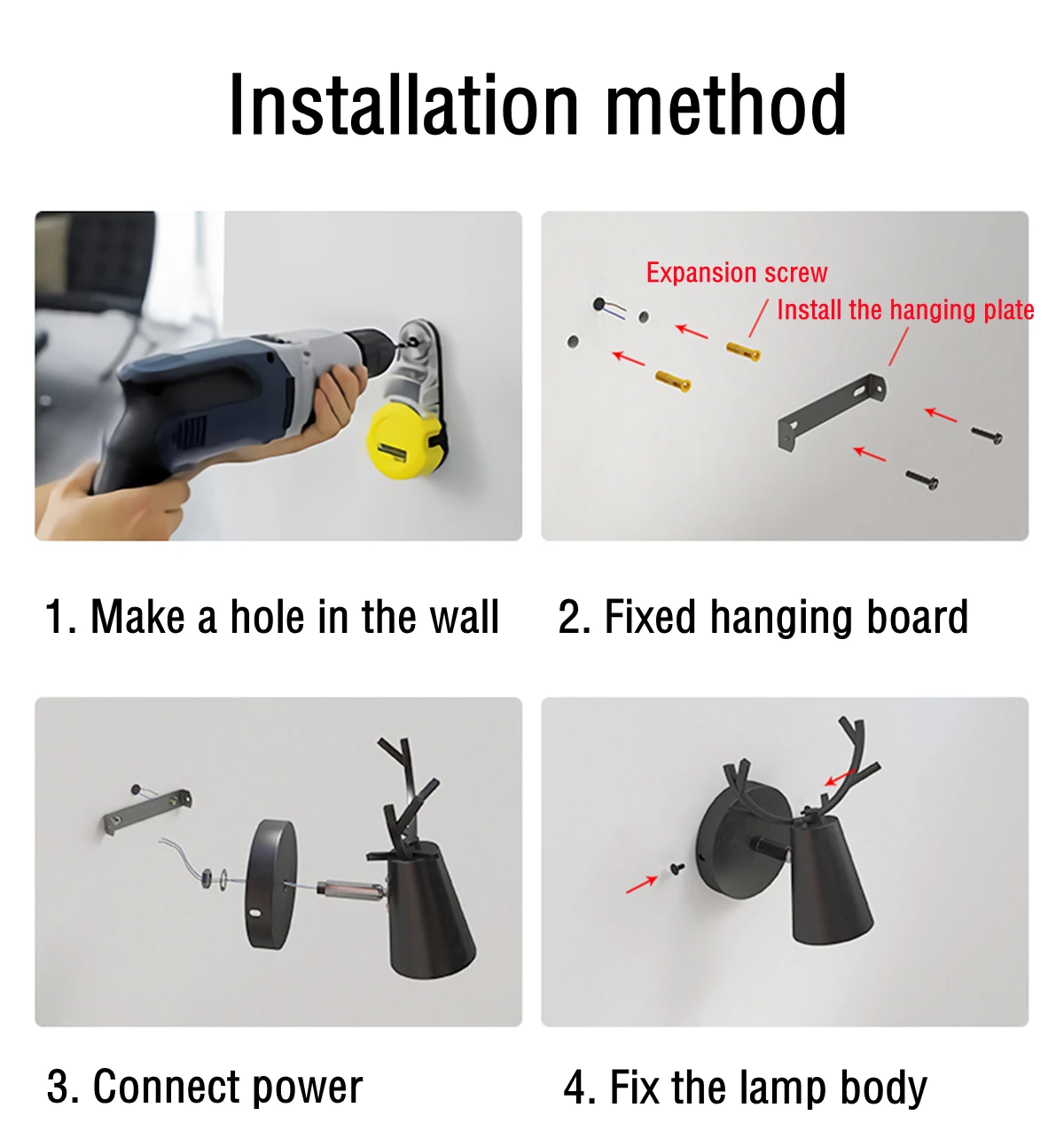 Installation method

Expansion screw

Install the hanging plate

1. Make a hole in the wall

2. Fixed hanging board

3. Connect power

4. Fix the lamp body